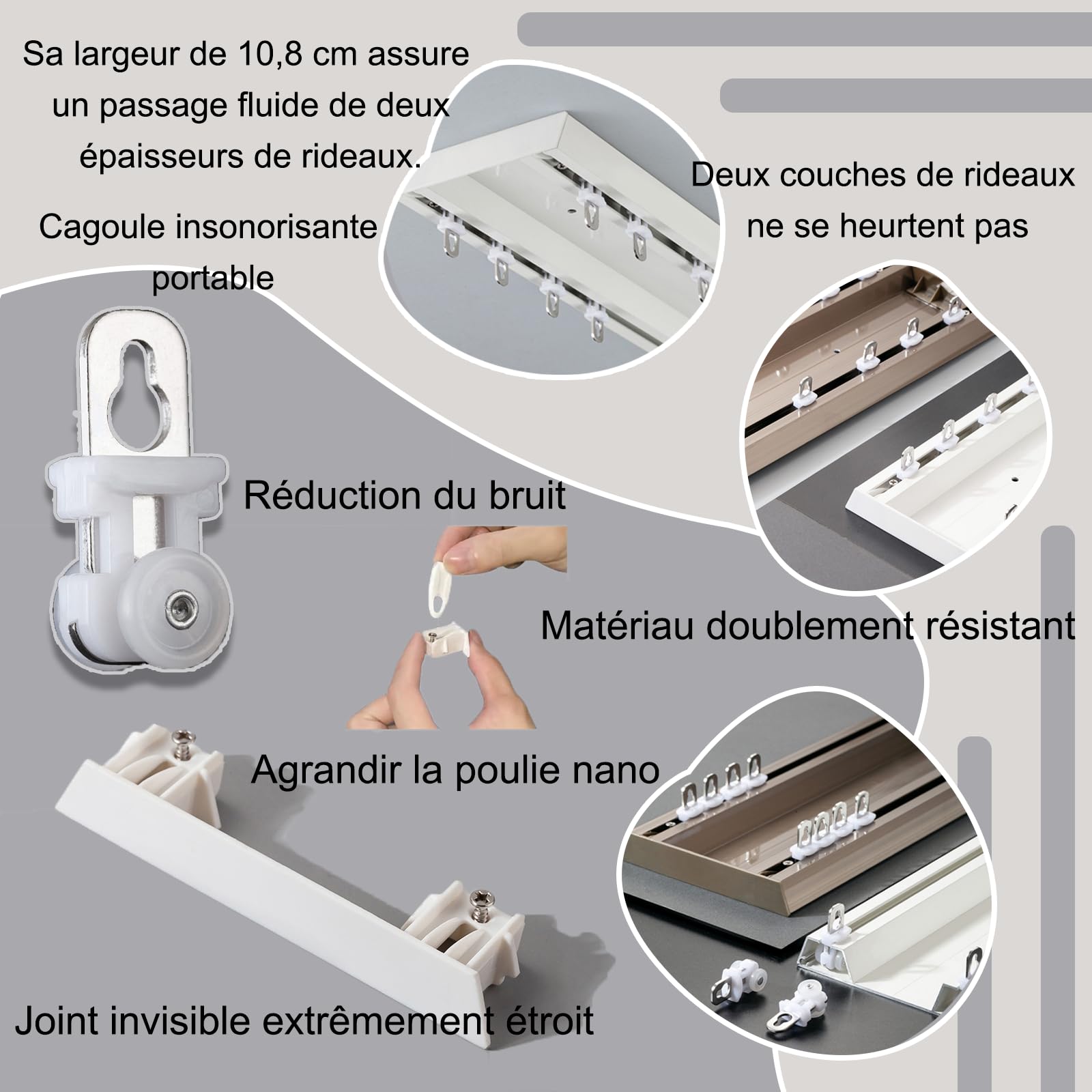 Sa largeur de 10,8 cm assure un passage fluide de deux épaisseurs de rideaux.

Deux couches de rideaux ne se heurtent pas

Cagoule insonorisante portable

Réduction du bruit

Matériau doublement résistant

Agrandir la poulie nano

Joint invisible extrêmement étroit