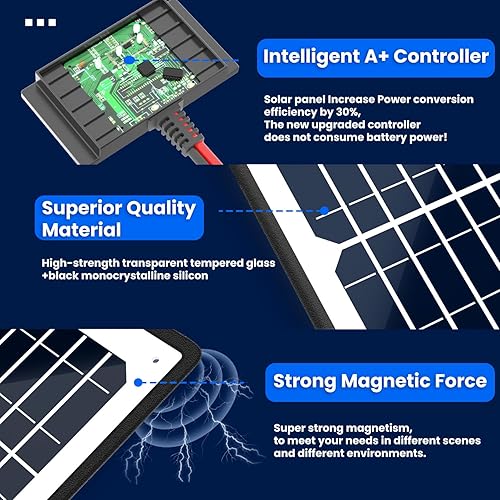 Intelligent A+ Controller

Solar panel Increase Power conversion efficiency by 30%,
The new upgraded controller does not consume battery power!

Superior Quality Material

High-strength transparent tempered glass +black monocrystalline silicon

Strong Magnetic Force

Super strong magnetism, to meet your needs in different scenes and different environments.