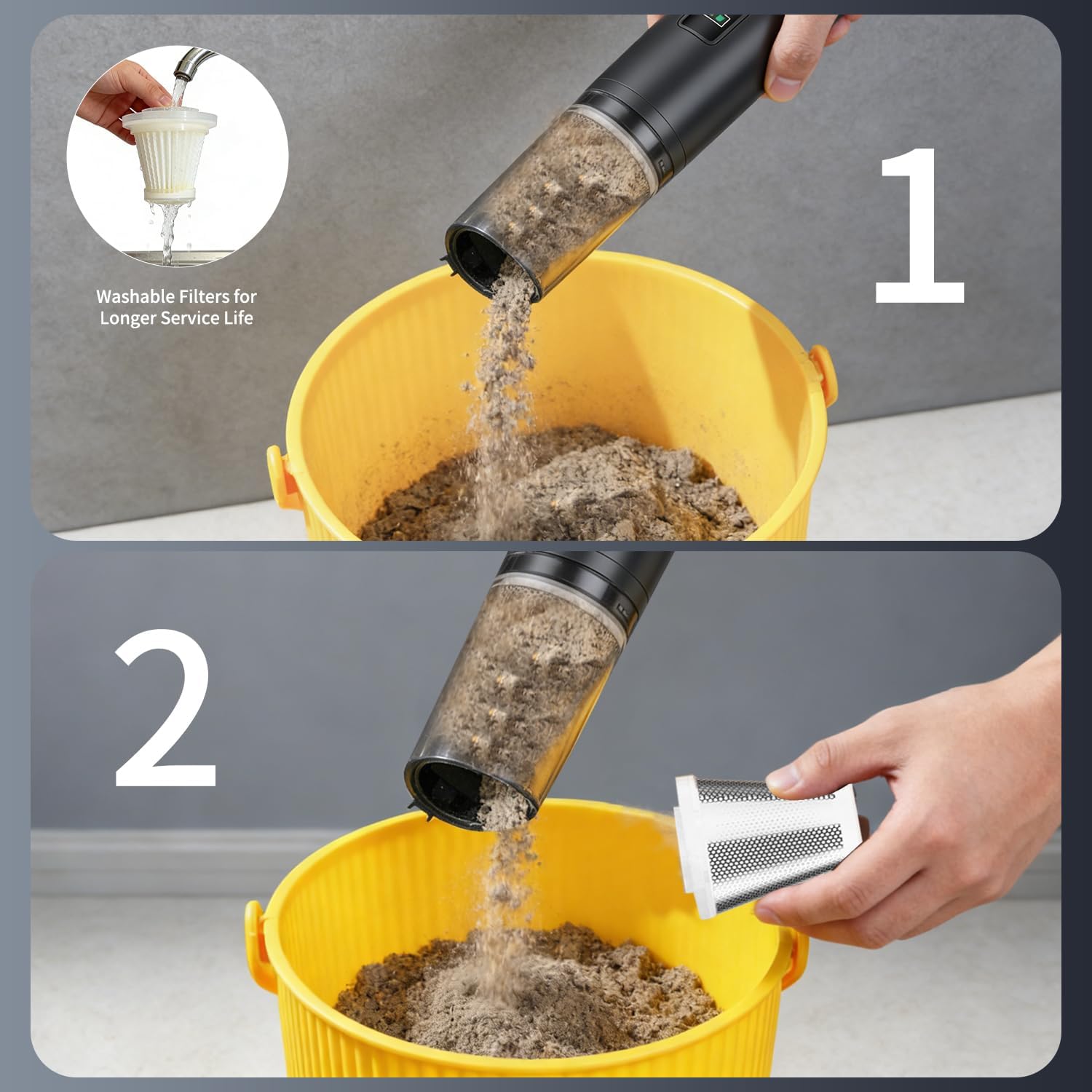 Washable Filters for Longer Service Life

1

2