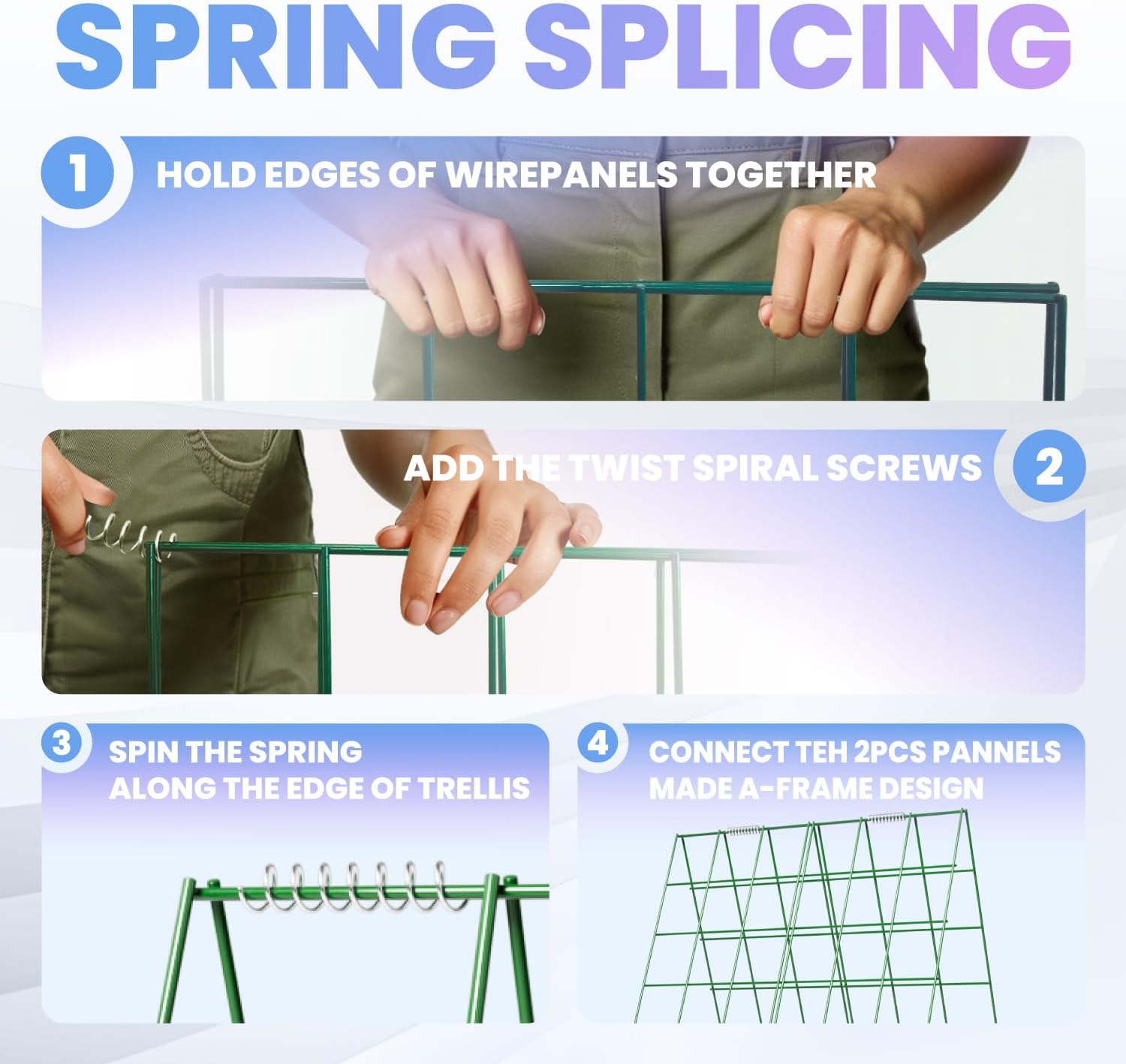 SPRING SPLICING

1 HOLD EDGES OF WIREPANELS TOGETHER

ADD THE TWIST SPIRAL SCREWS 2

3 SPIN THE SPRING ALONG THE EDGE OF TRELLIS

4 CONNECT TEH 2PCS PANNELS MADE A-FRAME DESIGN