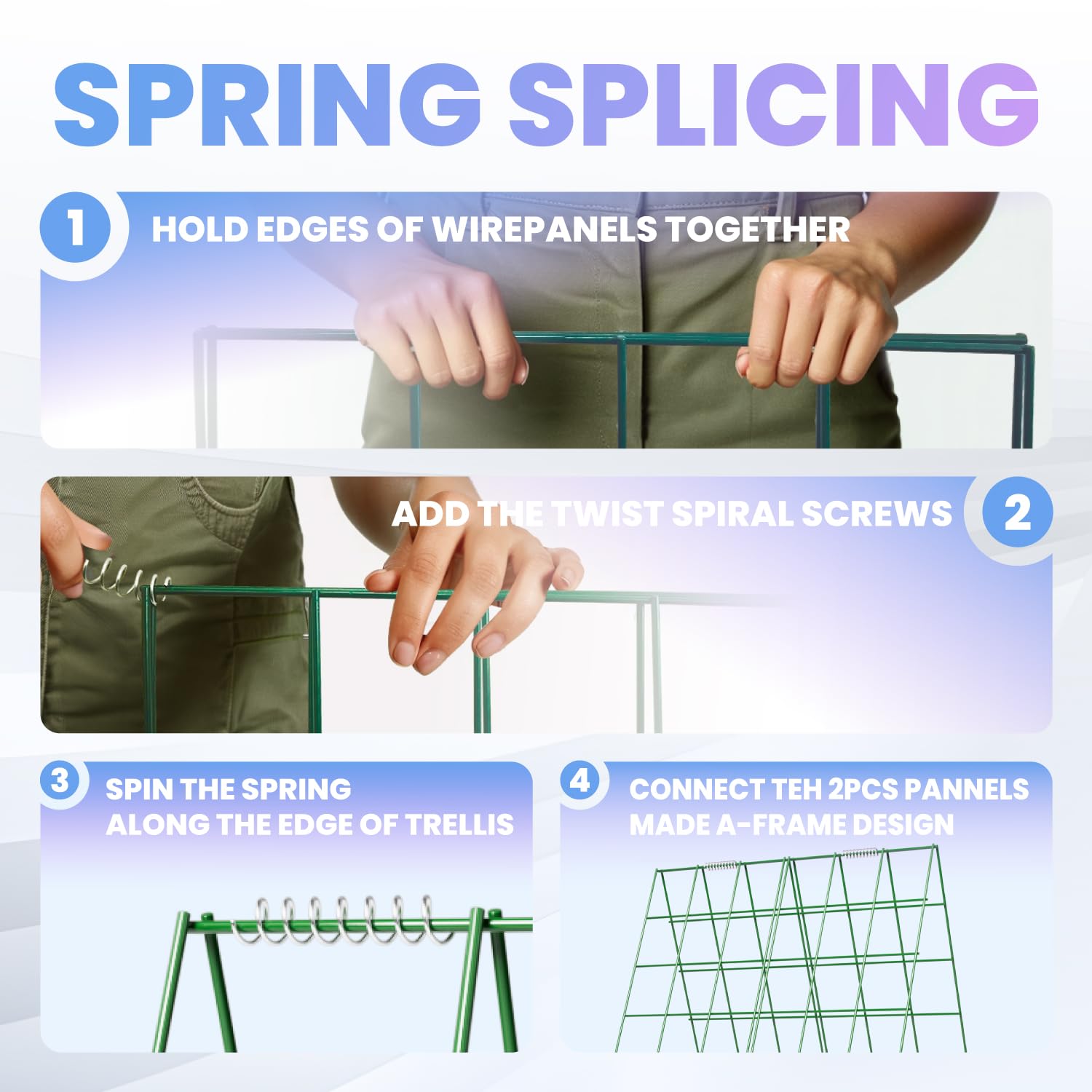 SPRING SPLICING

1 HOLD EDGES OF WIREPANELS TOGETHER

ADD THE TWIST SPIRAL SCREWS 2

3 SPIN THE SPRING ALONG THE EDGE OF TRELLIS

4 CONNECT TEH 2PCS PANNELS MADE A-FRAME DESIGN