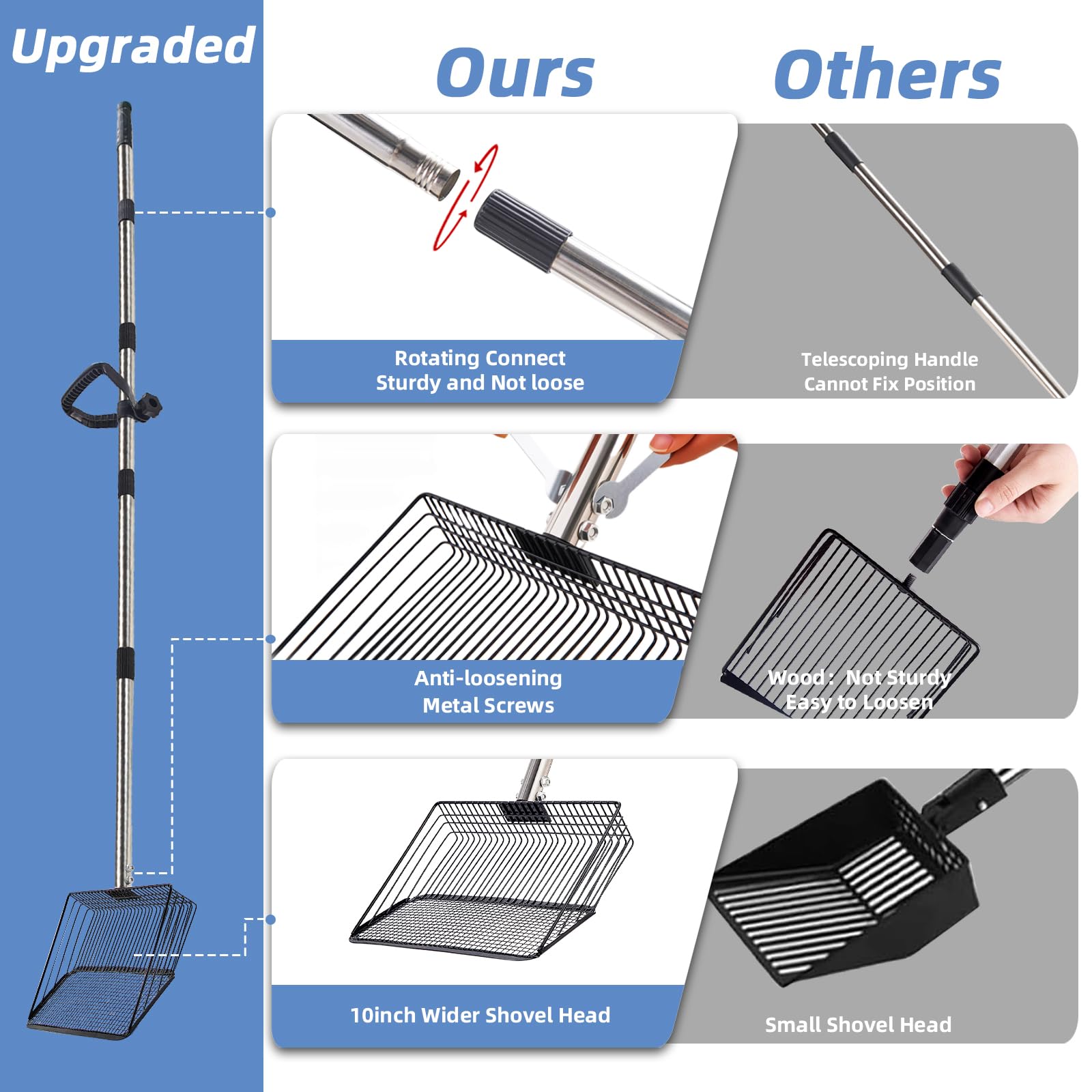 Upgraded

Ours

Others

Rotating Connect
Sturdy and Not loose

Telescoping Handle
Cannot Fix Position

Anti-loosening
Metal Screws

Wood: Not Sturdy
Easy to Loosen

10inch Wider Shovel Head

Small Shovel Head