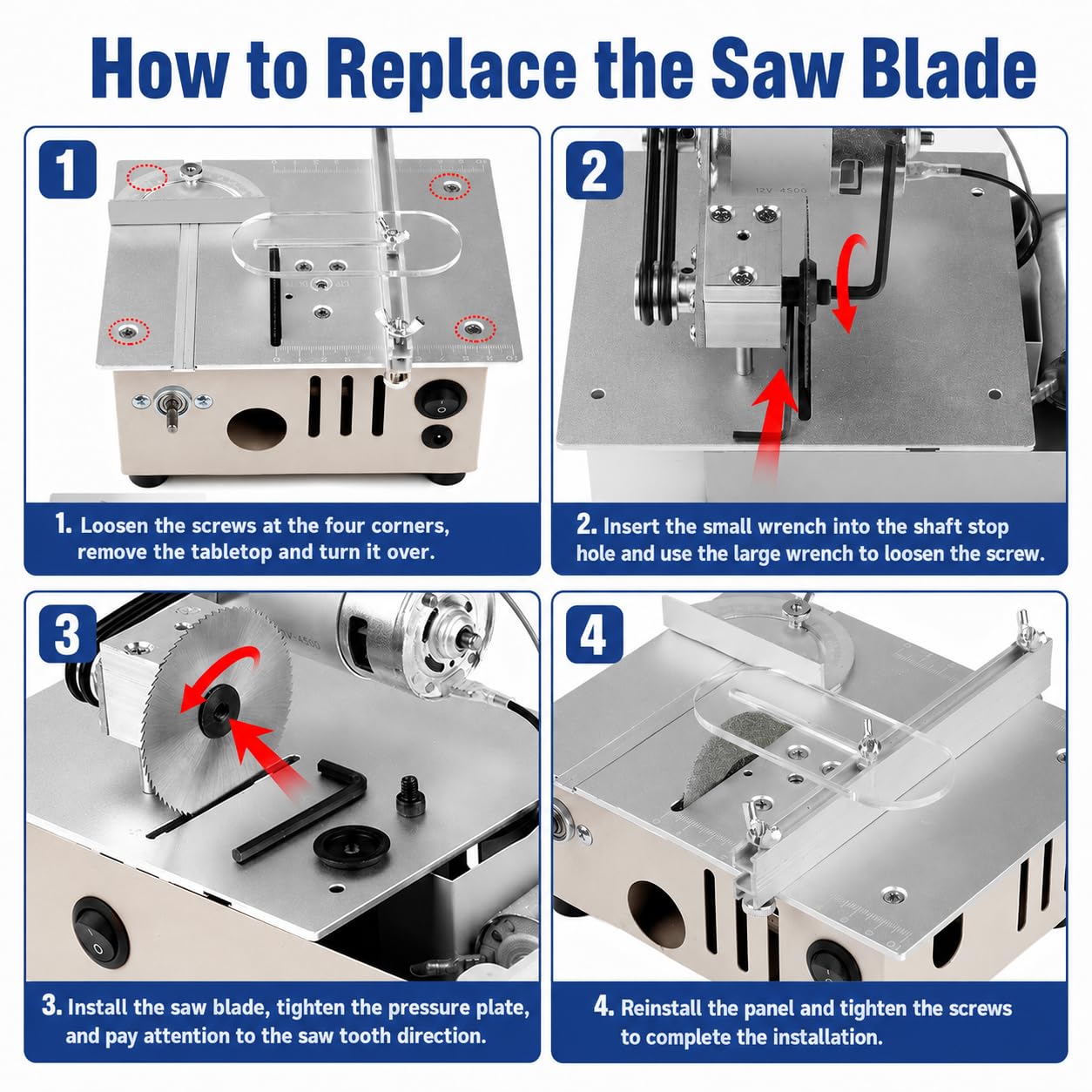 How to Replace the Saw Blade

1

1. Loosen the screws at the four corners, remove the tabletop and turn it over.

2

2. Insert the small wrench into the shaft stop hole and use the large wrench to loosen the screw.

3

3. Install the saw blade, tighten the pressure plate, and pay attention to the saw tooth direction.

4

4. Reinstall the panel and tighten the screws to complete the installation.