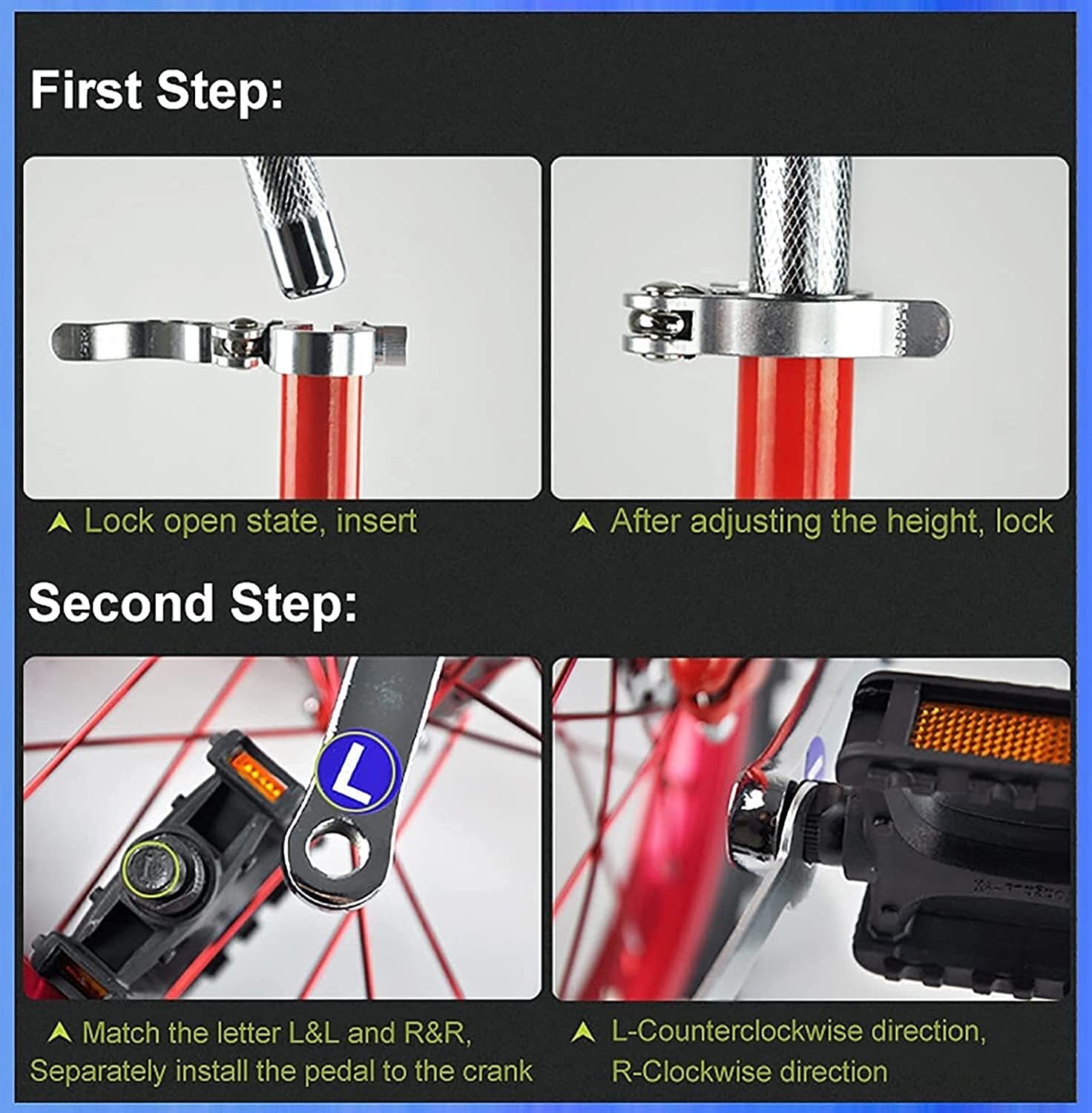 First Step:

Lock open state, insert

After adjusting the height, lock

Second Step:

L

Match the letter L&L and R&R, Separately install the pedal to the crank

L-Counterclockwise direction, R-Clockwise direction