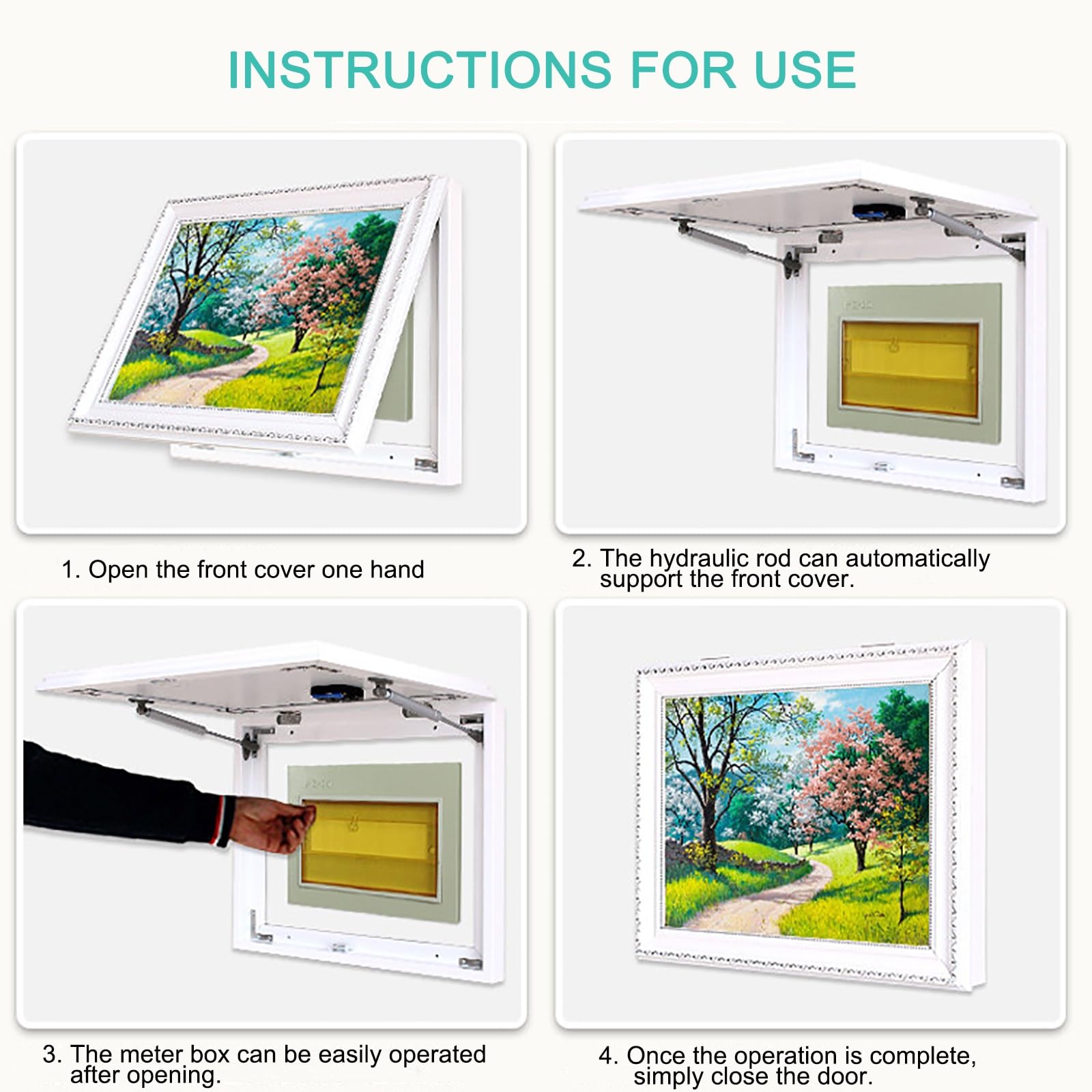 INSTRUCTIONS FOR USE

1. Open the front cover one hand

2. The hydraulic rod can automatically support the front cover.

3. The meter box can be easily operated after opening.

4. Once the operation is complete, simply close the door.