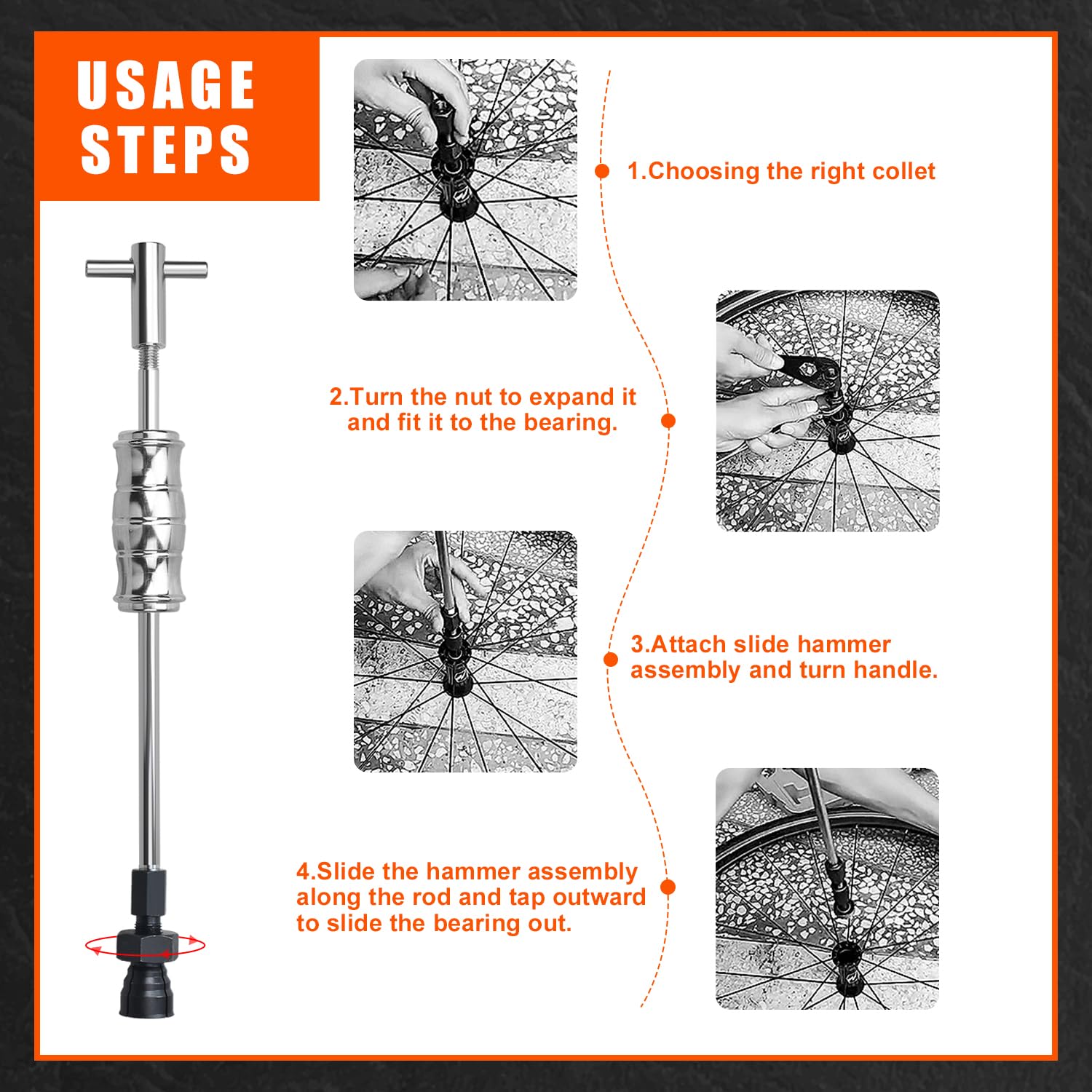 USAGE STEPS

1.Choosing the right collet

2.Turn the nut to expand it and fit it to the bearing.

3.Attach slide hammer assembly and turn handle.

4.Slide the hammer assembly along the rod and tap outward to slide the bearing out.