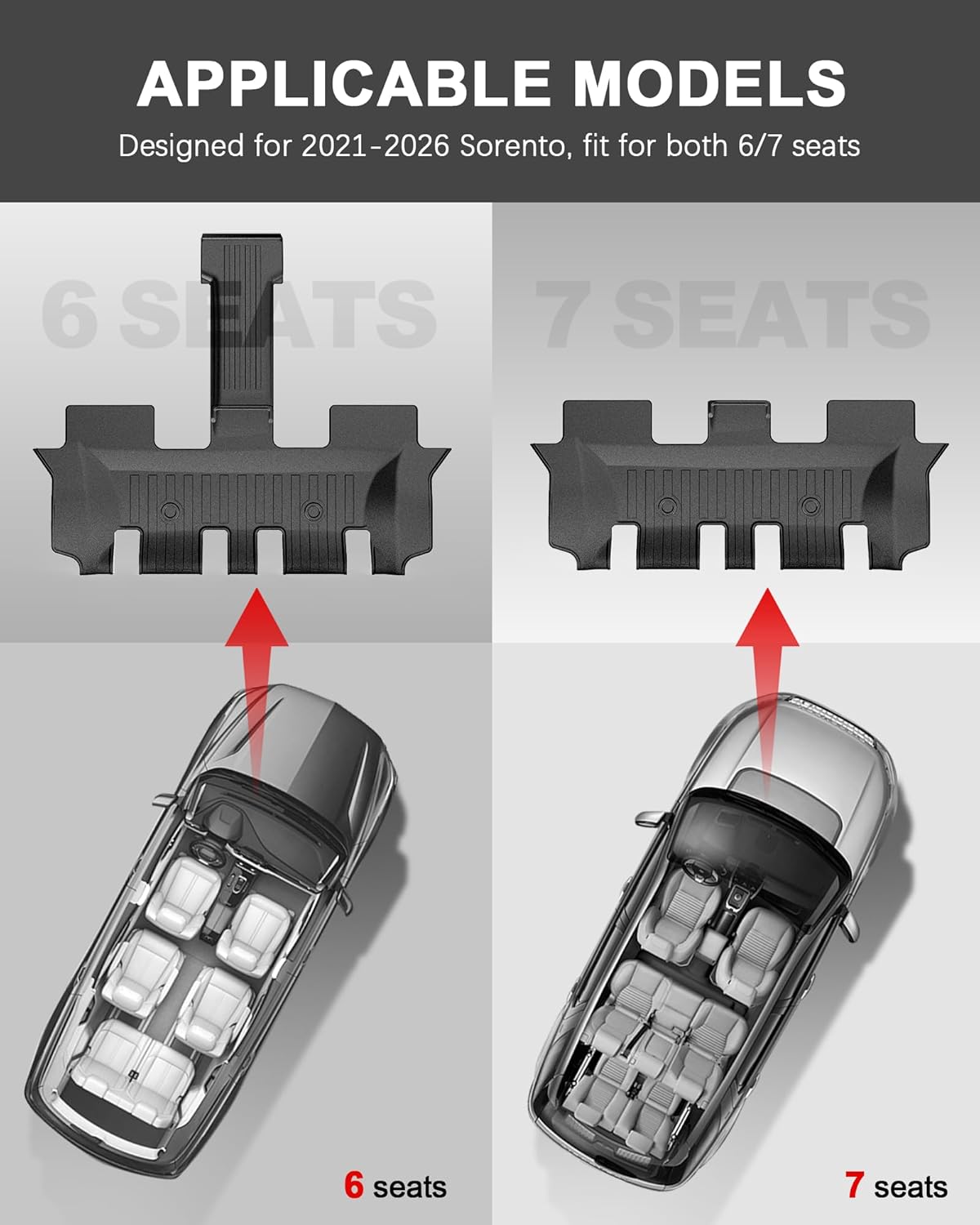 APPLICABLE MODELS

Designed for 2021-2026 Sorento, fit for both 6/7 seats

6 SEATS

7 SEATS

6 seats

7 seats