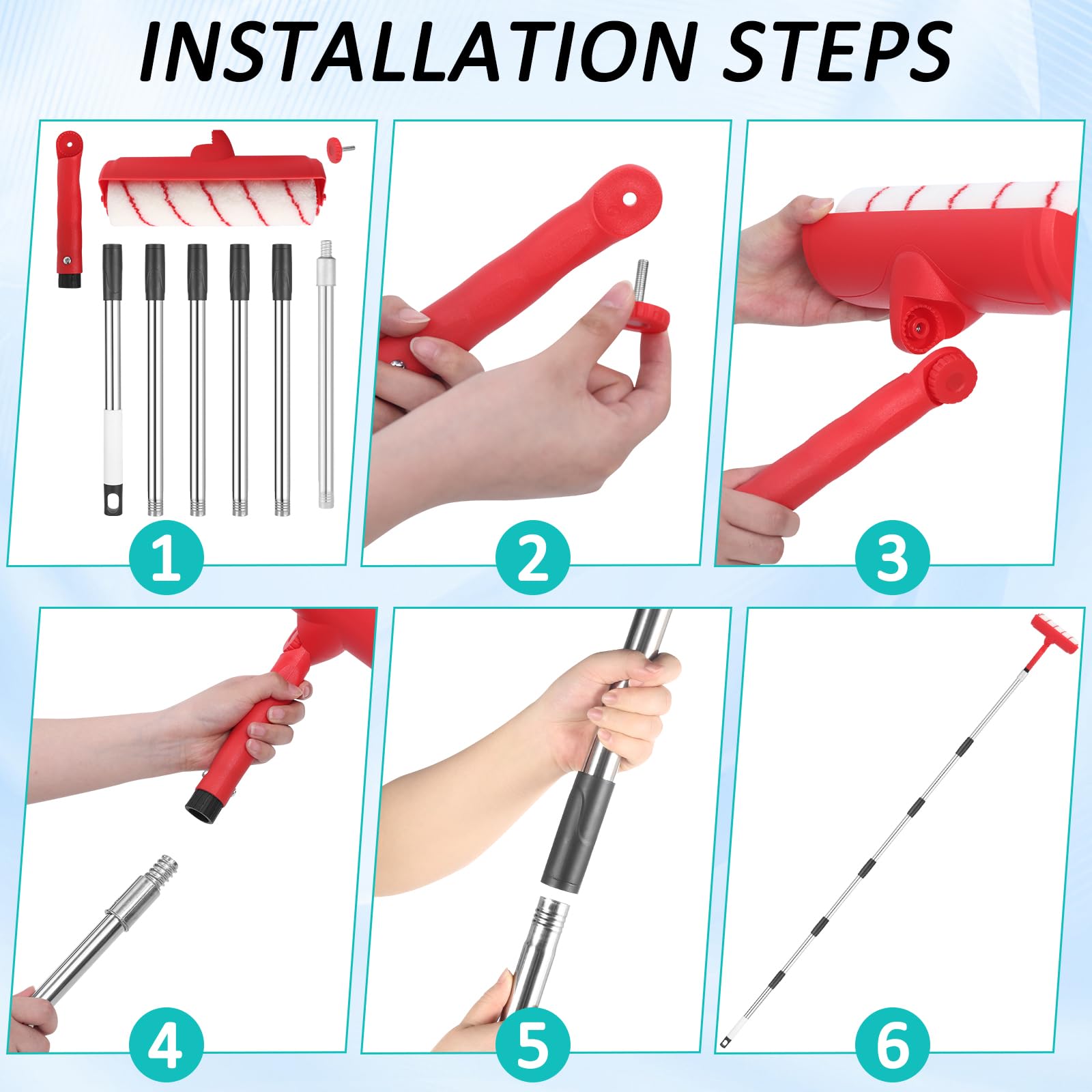 INSTALLATION STEPS

1

2

3

4

5

6