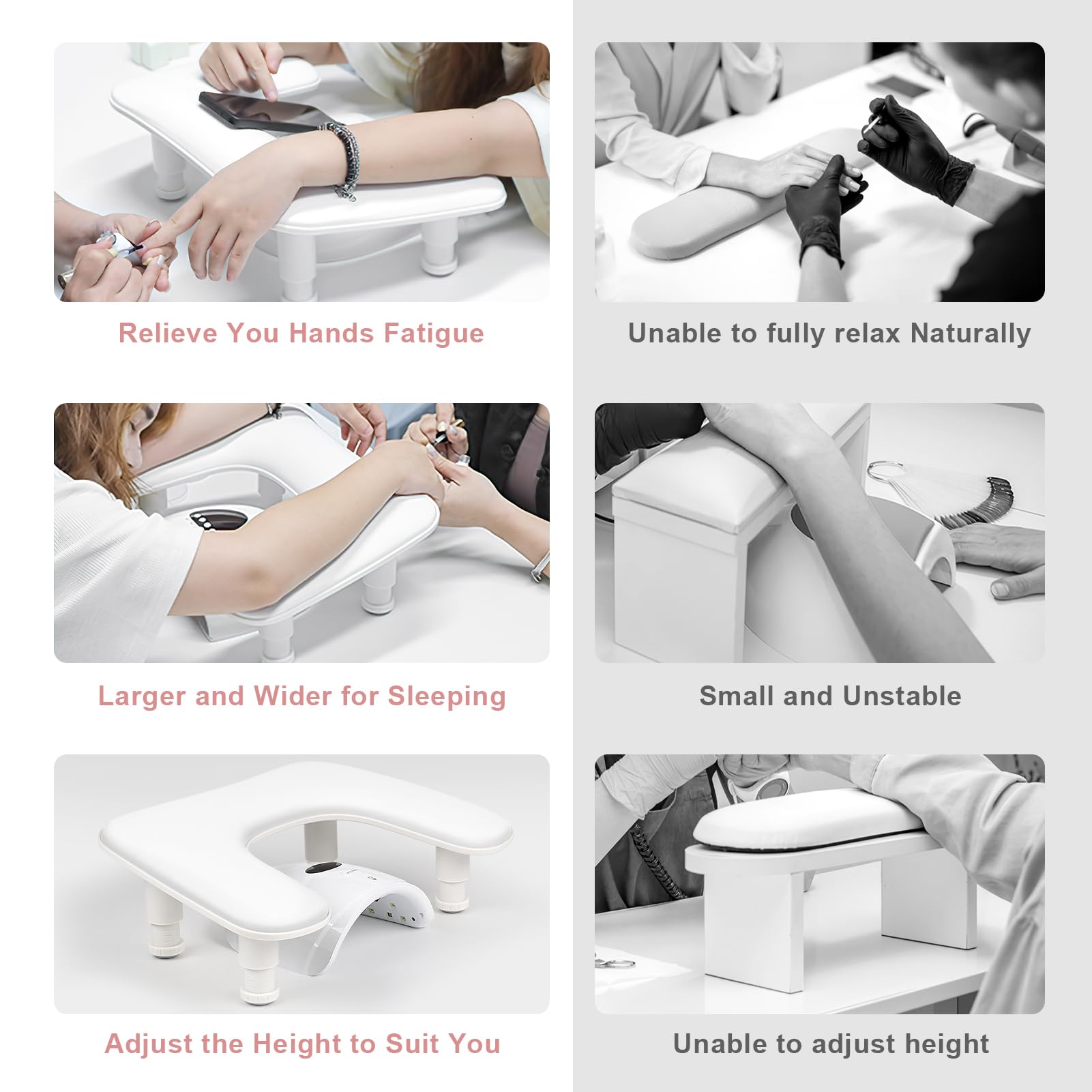 Relieve You Hands Fatigue

Larger and Wider for Sleeping

Adjust the Height to Suit You

Unable to fully relax Naturally

Small and Unstable

Unable to adjust height