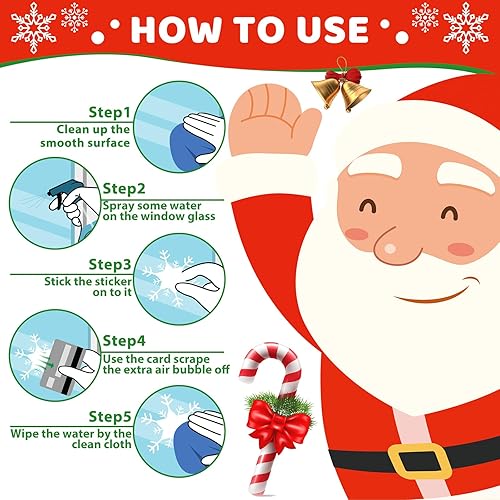 HOW TO USE

Step1
Clean up the smooth surface

Step2
Spray some water on the window glass

Step3
Stick the sticker on to it

Step4
Use the card scrape the extra air bubble off

Step5
Wipe the water by the clean cloth