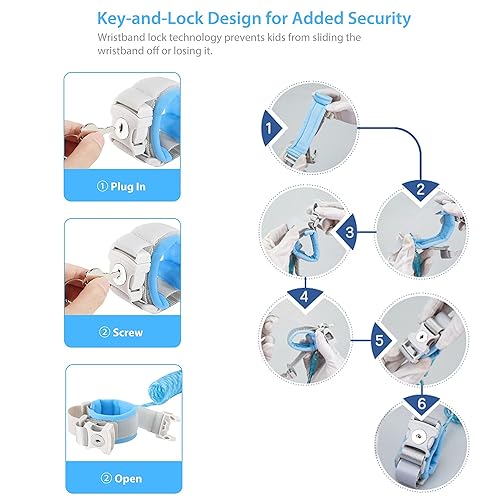 Key-and-Lock Design for Added Security

Wristband lock technology prevents kids from sliding the wristband off or losing it.

① Plug In

② Screw

② Open

1

2

3

4

5

6