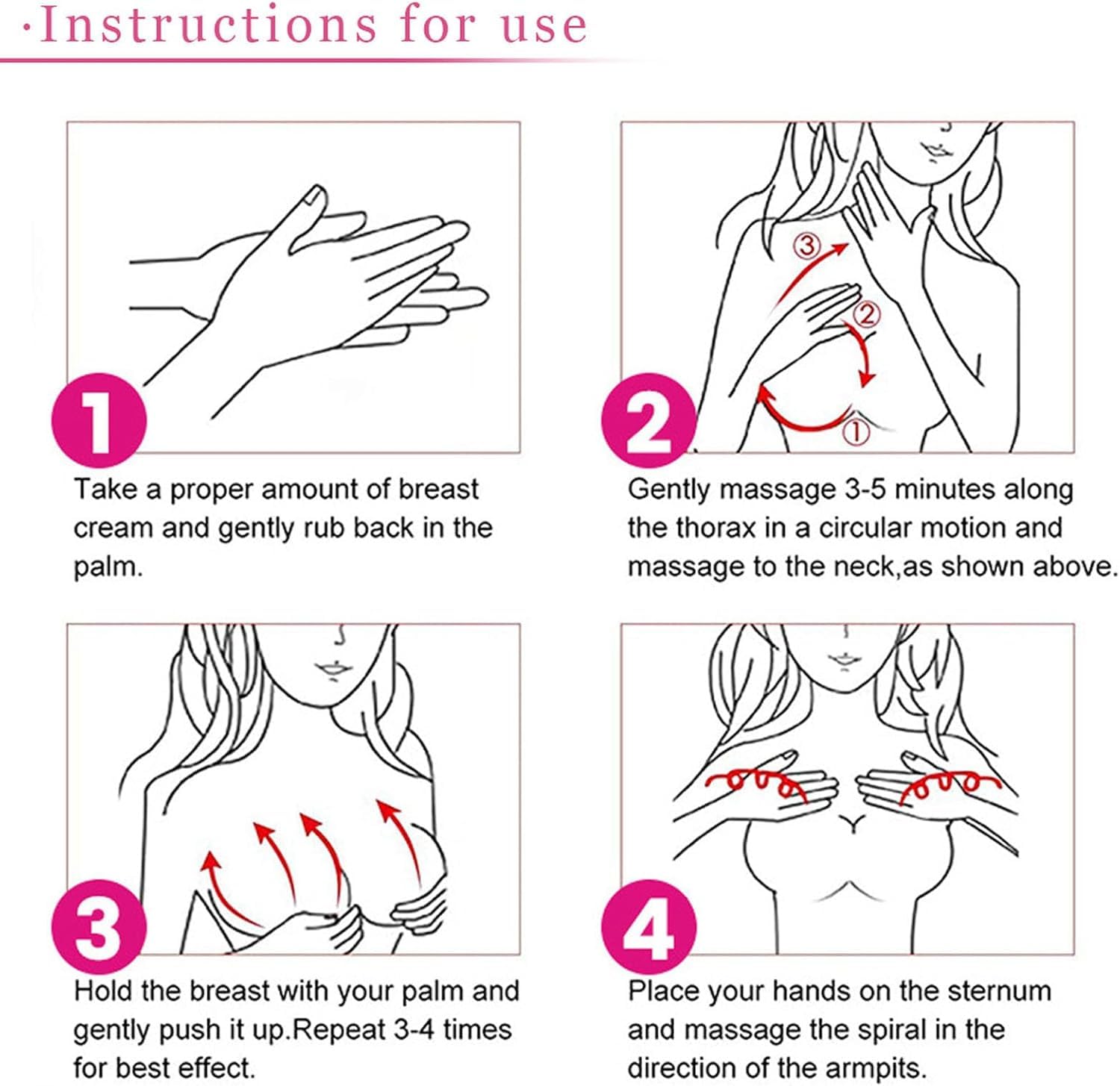 ·Instructions for use

1

Take a proper amount of breast cream and gently rub back in the palm.

③
②
①

2

Gently massage 3-5 minutes along the thorax in a circular motion and massage to the neck,as shown above.

3

Hold the breast with your palm and gently push it up.Repeat 3-4 times for best effect.

4

Place your hands on the sternum and massage the spiral in the direction of the armpits.