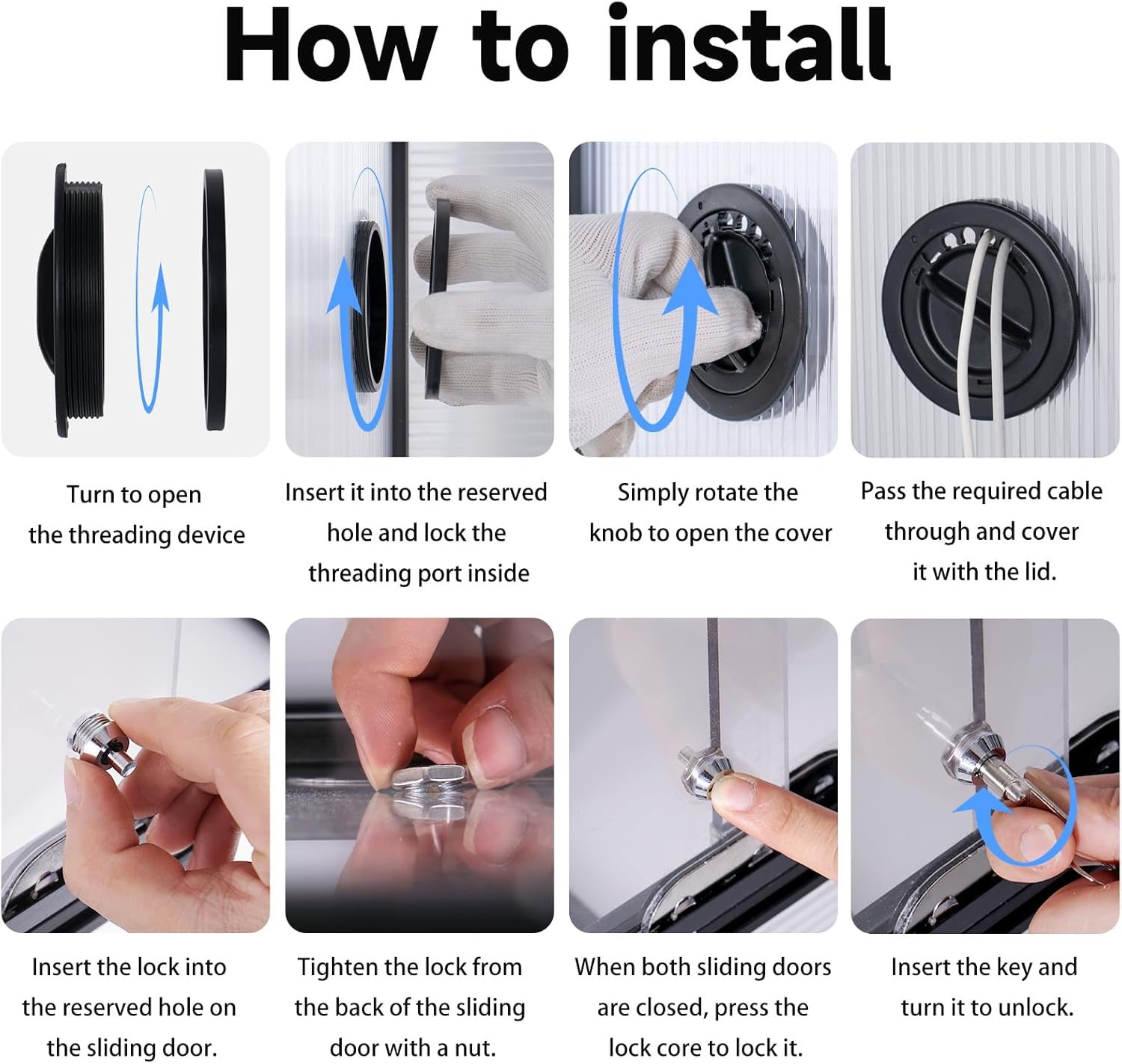 How to install

Turn to open the threading device

Insert it into the reserved hole and lock the threading port inside

Simply rotate the knob to open the cover

Pass the required cable through and cover it with the lid.

Insert the lock into the reserved hole on the sliding door.

Tighten the lock from the back of the sliding door with a nut.

When both sliding doors are closed, press the lock core to lock it.

Insert the key and turn it to unlock.