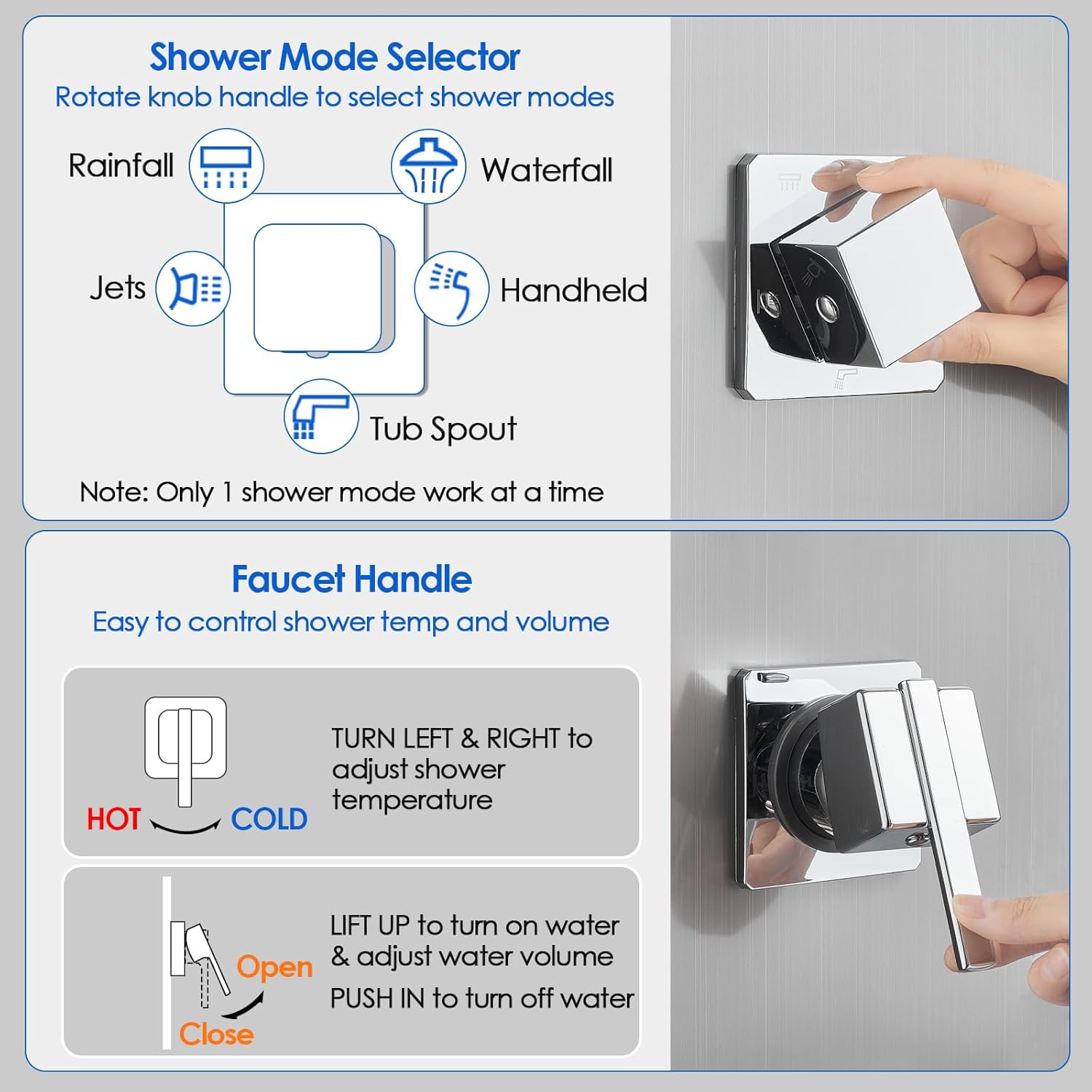 Shower Mode Selector
Rotate knob handle to select shower modes

Rainfall

Waterfall

Jets

Handheld

Tub Spout

Note: Only 1 shower mode work at a time

Faucet Handle
Easy to control shower temp and volume

HOT COLD

TURN LEFT & RIGHT to adjust shower temperature

Open
Close

LIFT UP to turn on water & adjust water volume
PUSH IN to turn off water