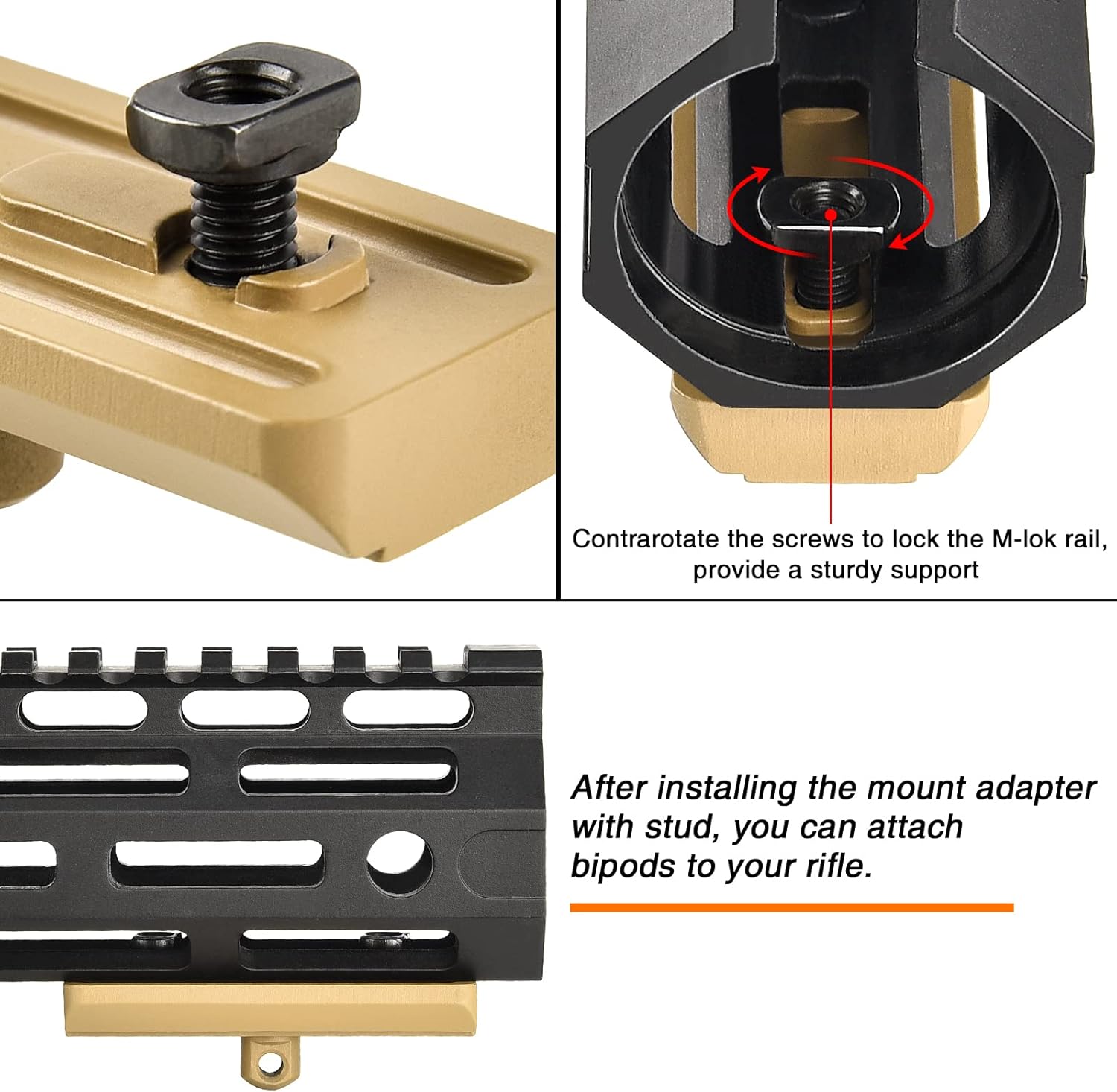 Contrarotate the screws to lock the M-lok rail, provide a sturdy support

After installing the mount adapter with stud, you can attach bipods to your rifle.