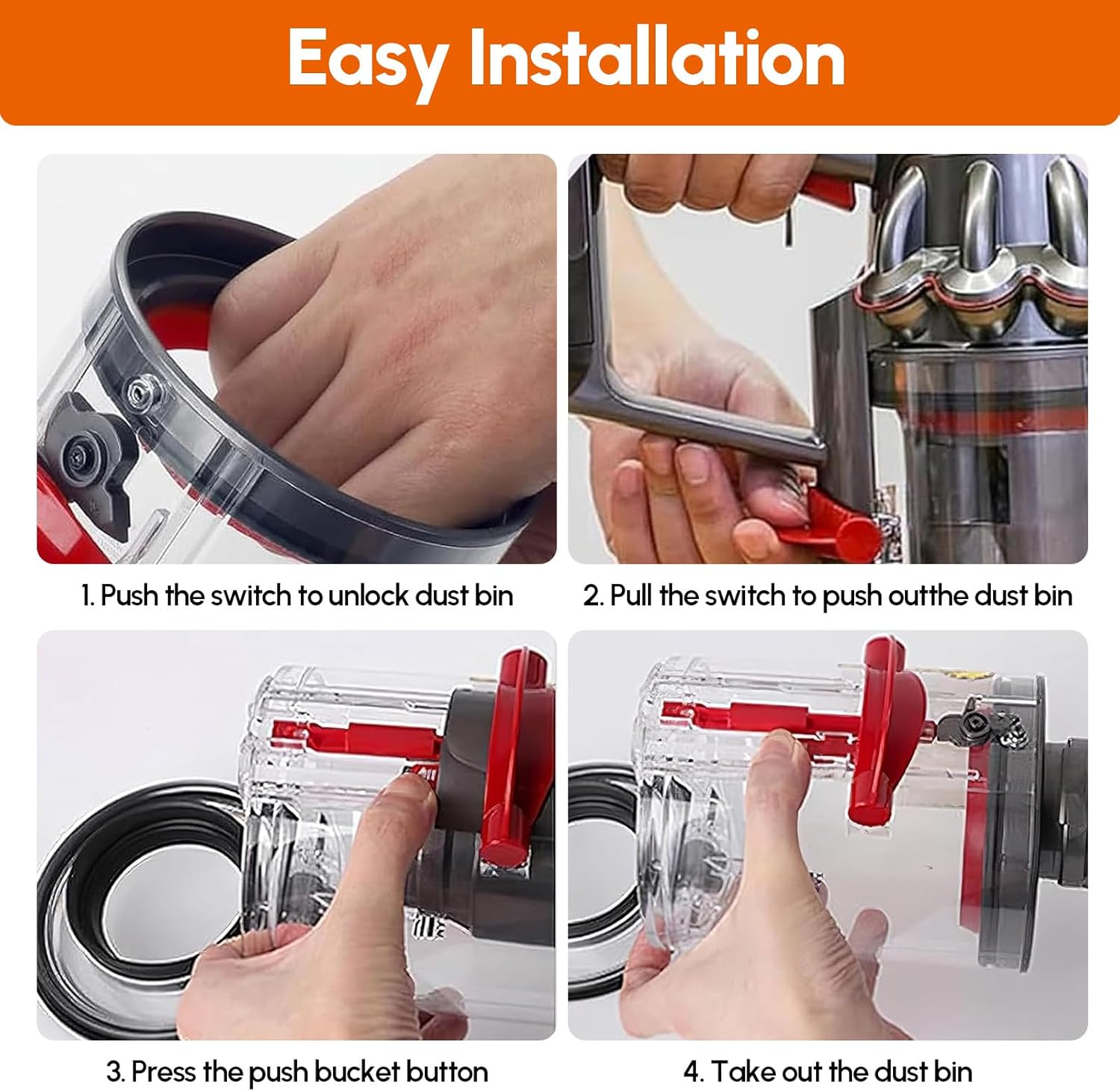 Easy Installation

1. Push the switch to unlock dust bin

2. Pull the switch to push outthe dust bin

3. Press the push bucket button

4. Take out the dust bin