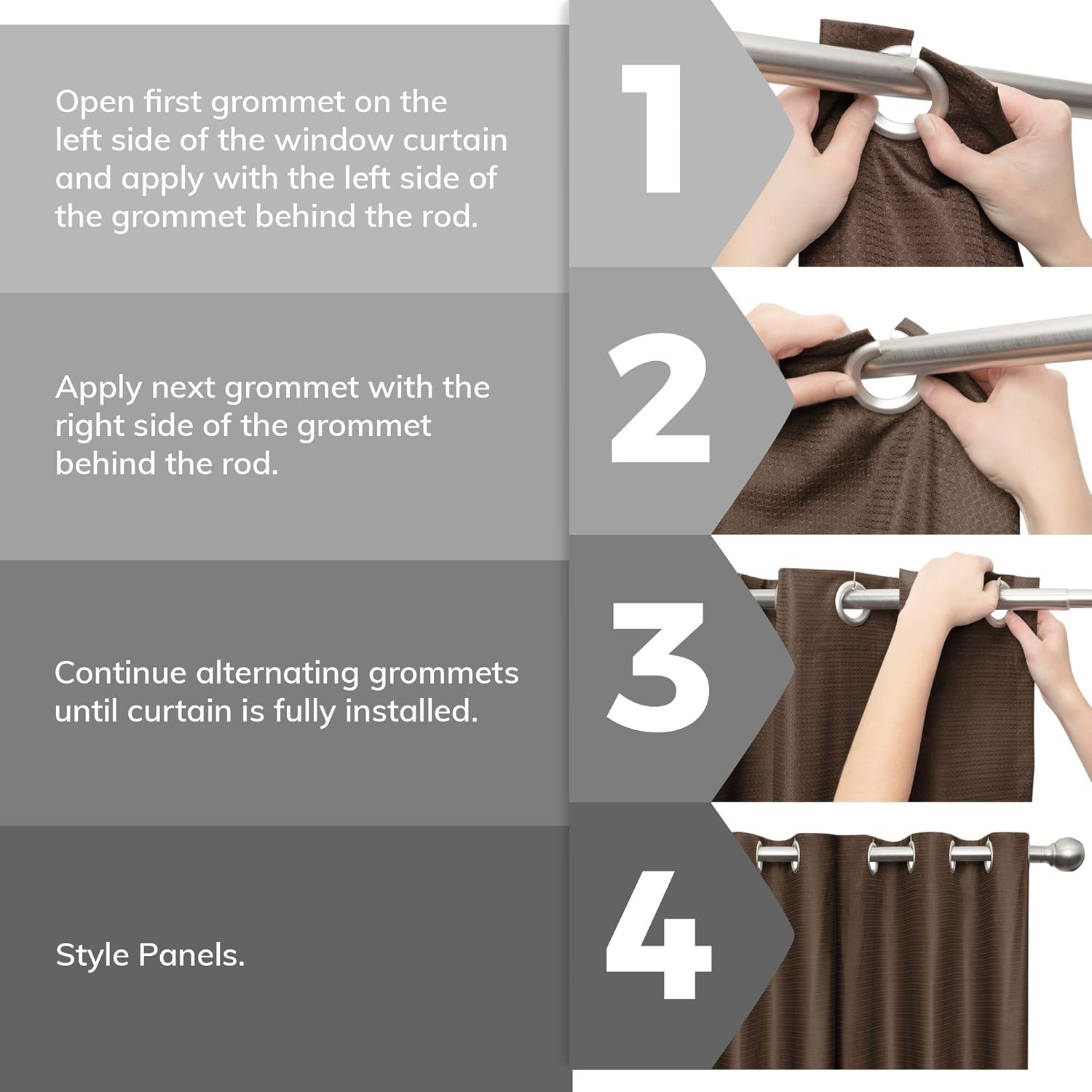 Open first grommet on the left side of the window curtain and apply with the left side of the grommet behind the rod.

1

Apply next grommet with the right side of the grommet behind the rod.

2

Continue alternating grommets until curtain is fully installed.

3

Style Panels.

4