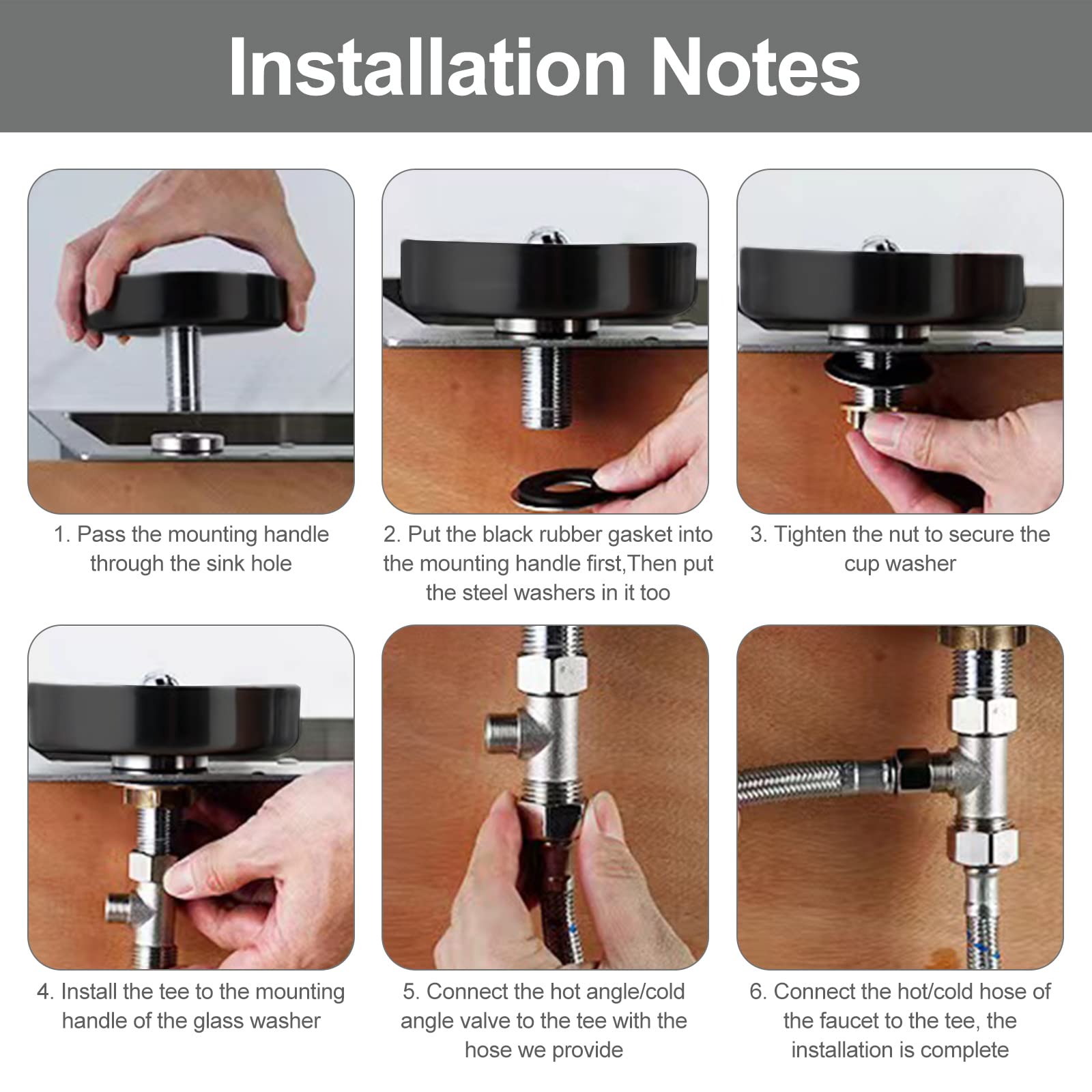 Installation Notes

1. Pass the mounting handle through the sink hole

2. Put the black rubber gasket into the mounting handle first,Then put the steel washers in it too

3. Tighten the nut to secure the cup washer

4. Install the tee to the mounting handle of the glass washer

5. Connect the hot angle/cold angle valve to the tee with the hose we provide

6. Connect the hot/cold hose of the faucet to the tee, the installation is complete