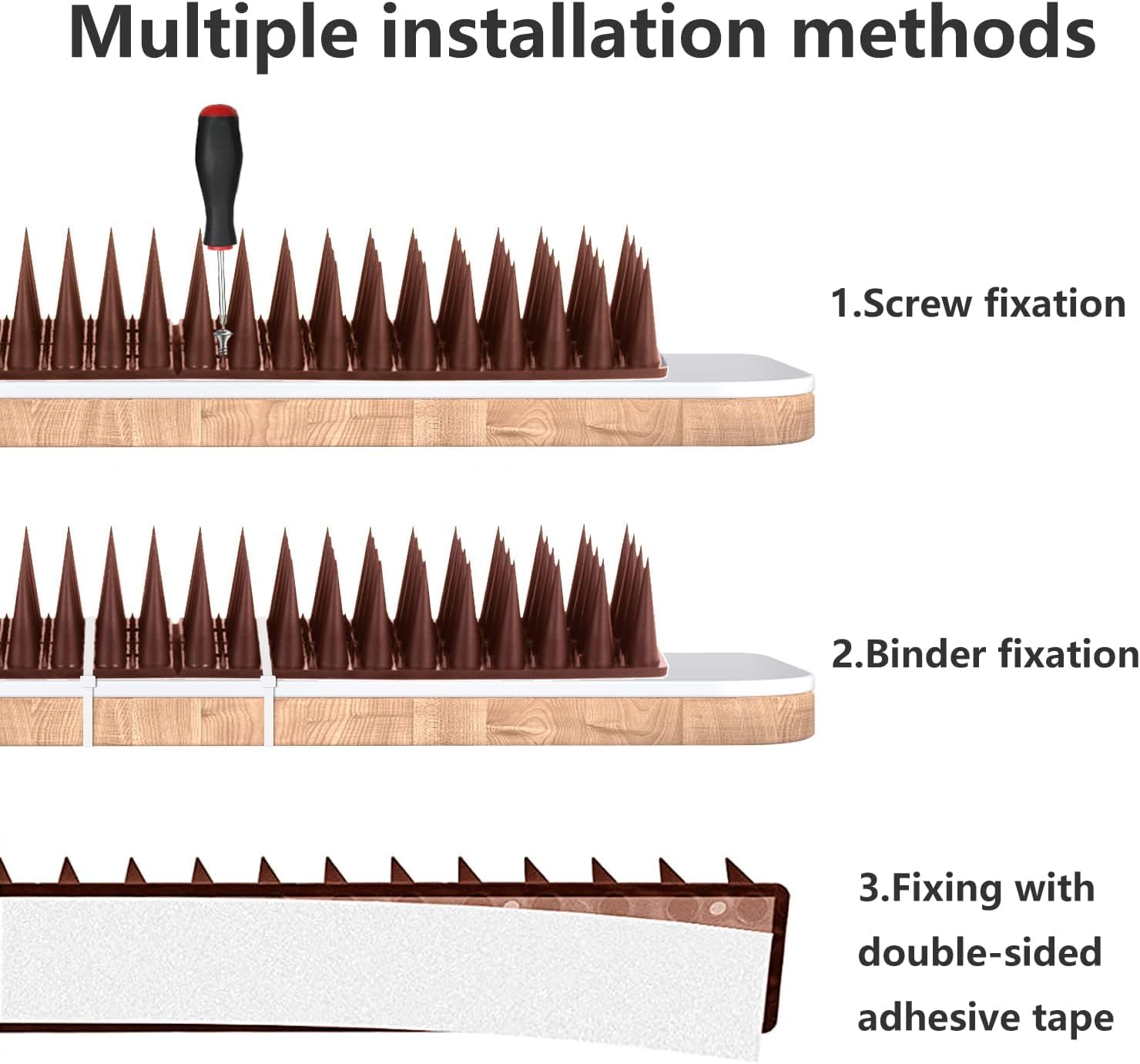 Multiple installation methods

1.Screw fixation

2.Binder fixation

3.Fixing with double-sided adhesive tape