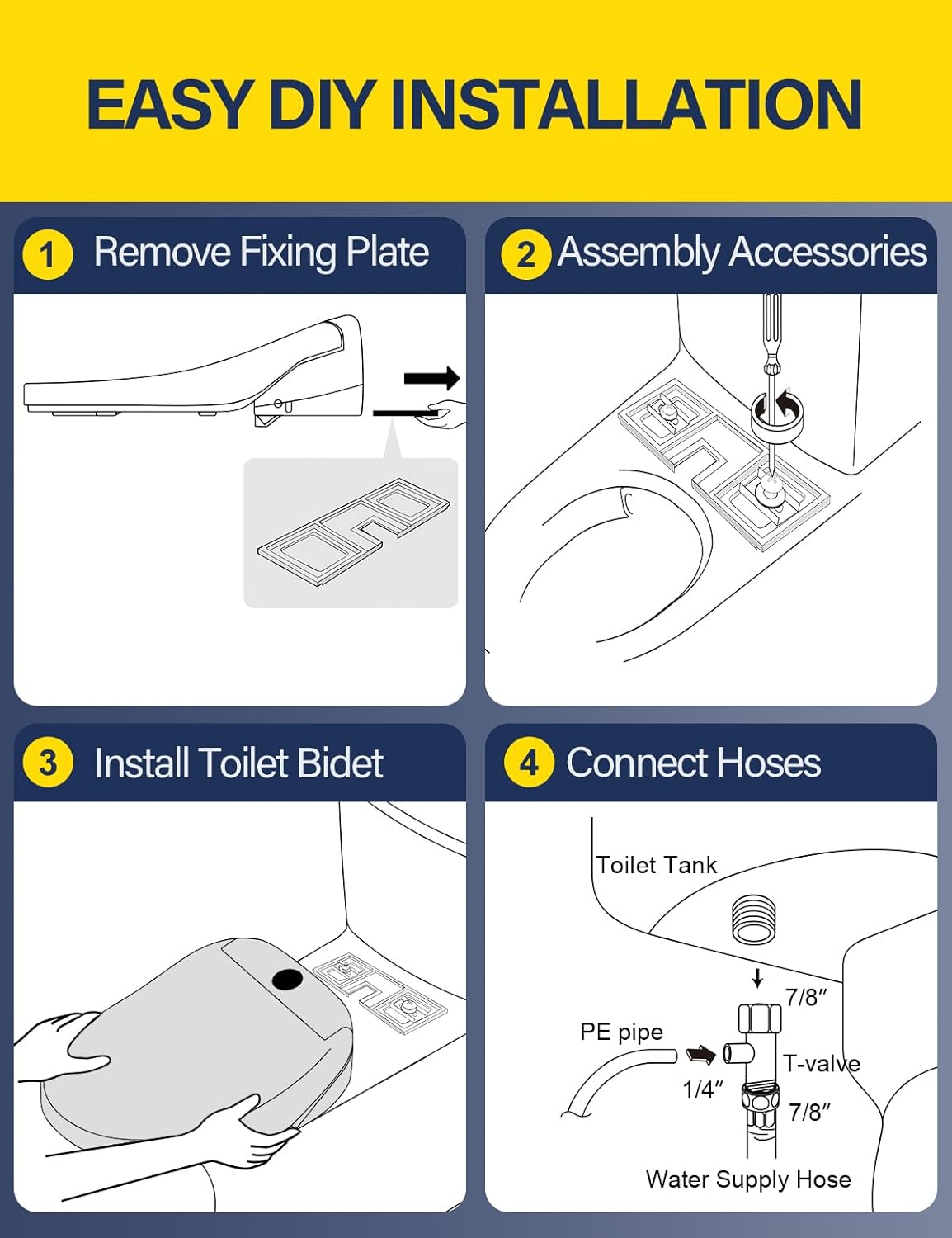 EASY DIY INSTALLATION

1 Remove Fixing Plate

2 Assembly Accessories

3 Install Toilet Bidet

4 Connect Hoses

Toilet Tank

7/8″

PE pipe

T-valve

1/4″

7/8″

Water Supply Hose