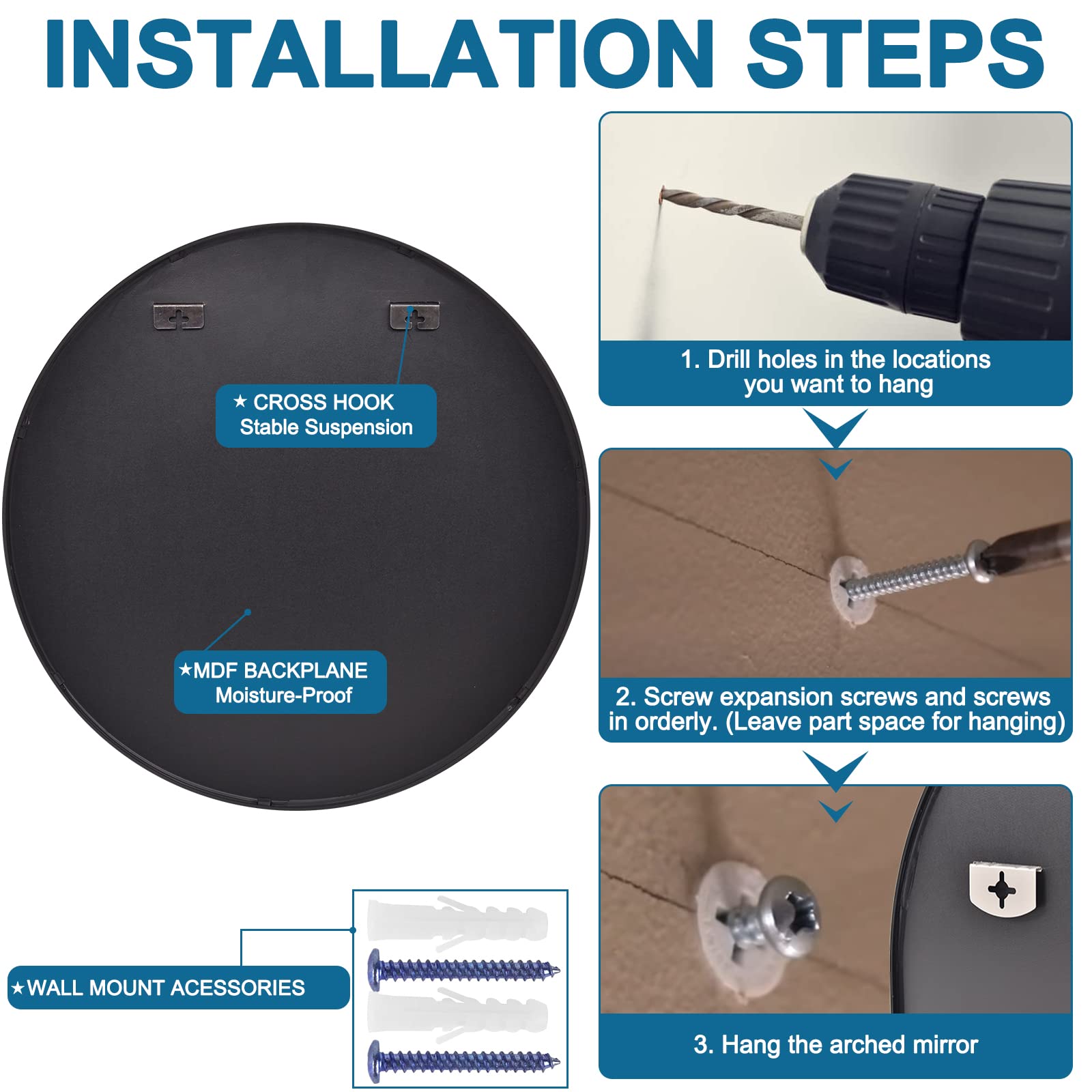 INSTALLATION STEPS

★ CROSS HOOK
Stable Suspension

★MDF BACKPLANE
Moisture-Proof

★WALL MOUNT ACESSORIES

1. Drill holes in the locations you want to hang

2. Screw expansion screws and screws in orderly. (Leave part space for hanging)

3. Hang the arched mirror