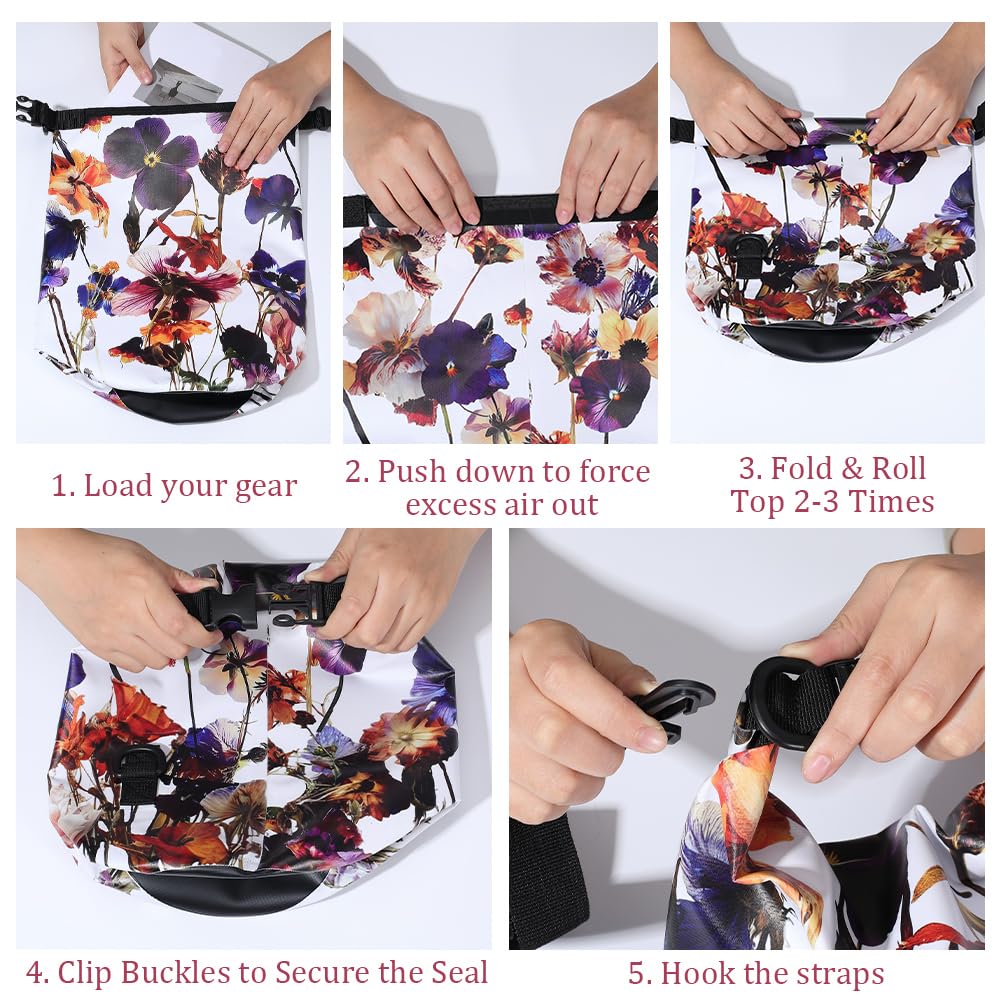 1. Load your gear

2. Push down to force excess air out

3. Fold & Roll Top 2-3 Times

4. Clip Buckles to Secure the Seal

5. Hook the straps