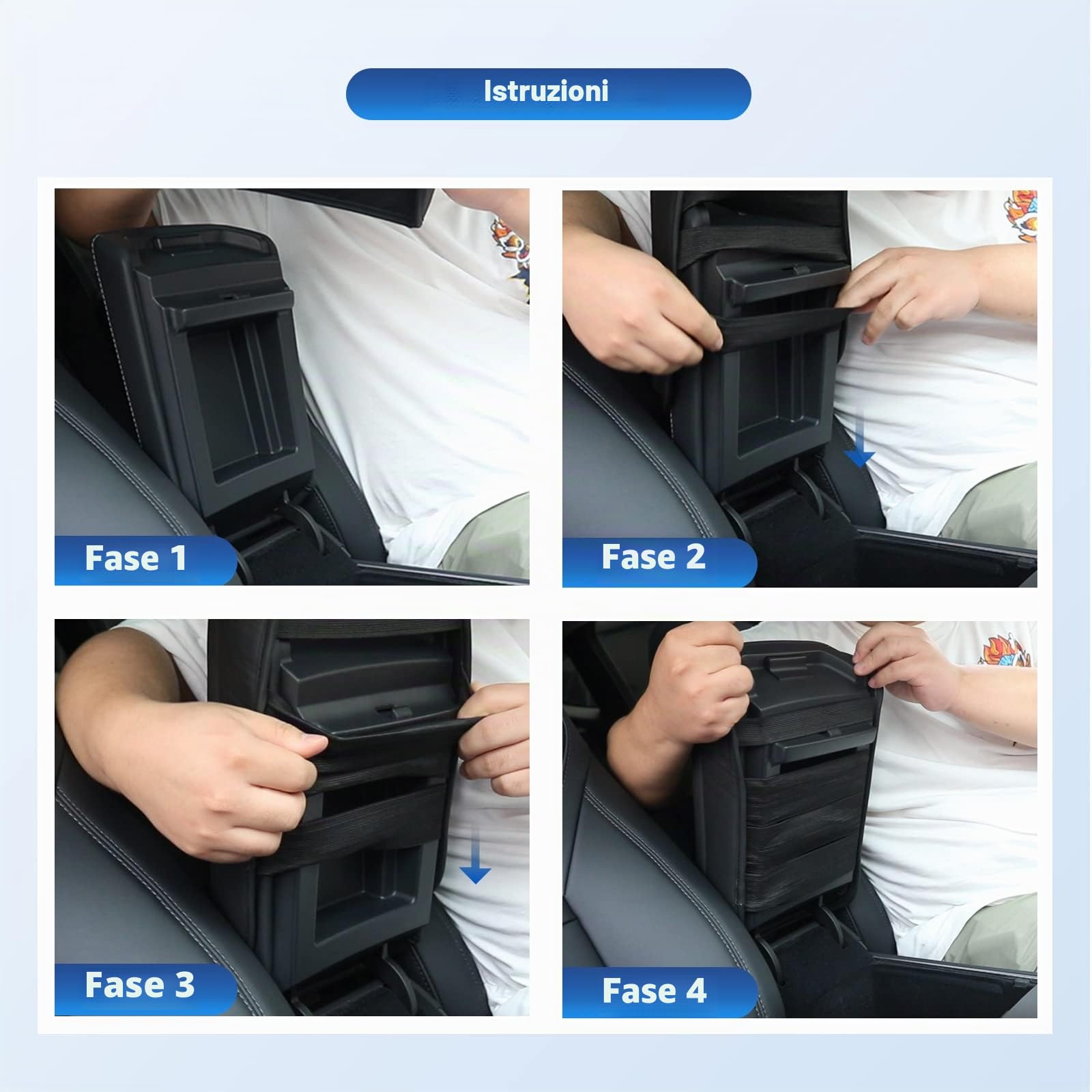 Istruzioni

Fase 1

Fase 2

Fase 3

Fase 4