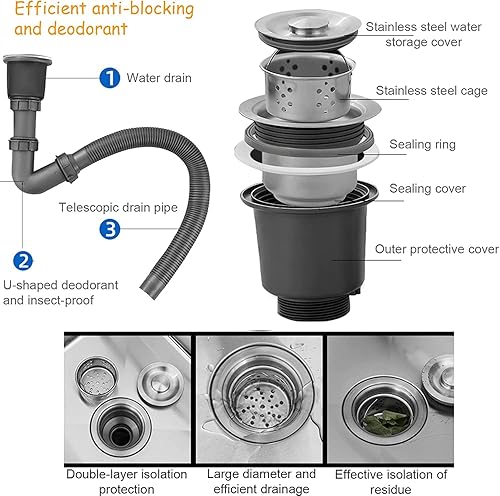 Efficient anti-blocking and deodorant

1 Water drain

Telescopic drain pipe

3

2

U-shaped deodorant and insect-proof

Stainless steel water storage cover

Stainless steel cage

Sealing ring

Sealing cover

Outer protective cover

Double-layer isolation protection

Large diameter and efficient drainage

Effective isolation of residue