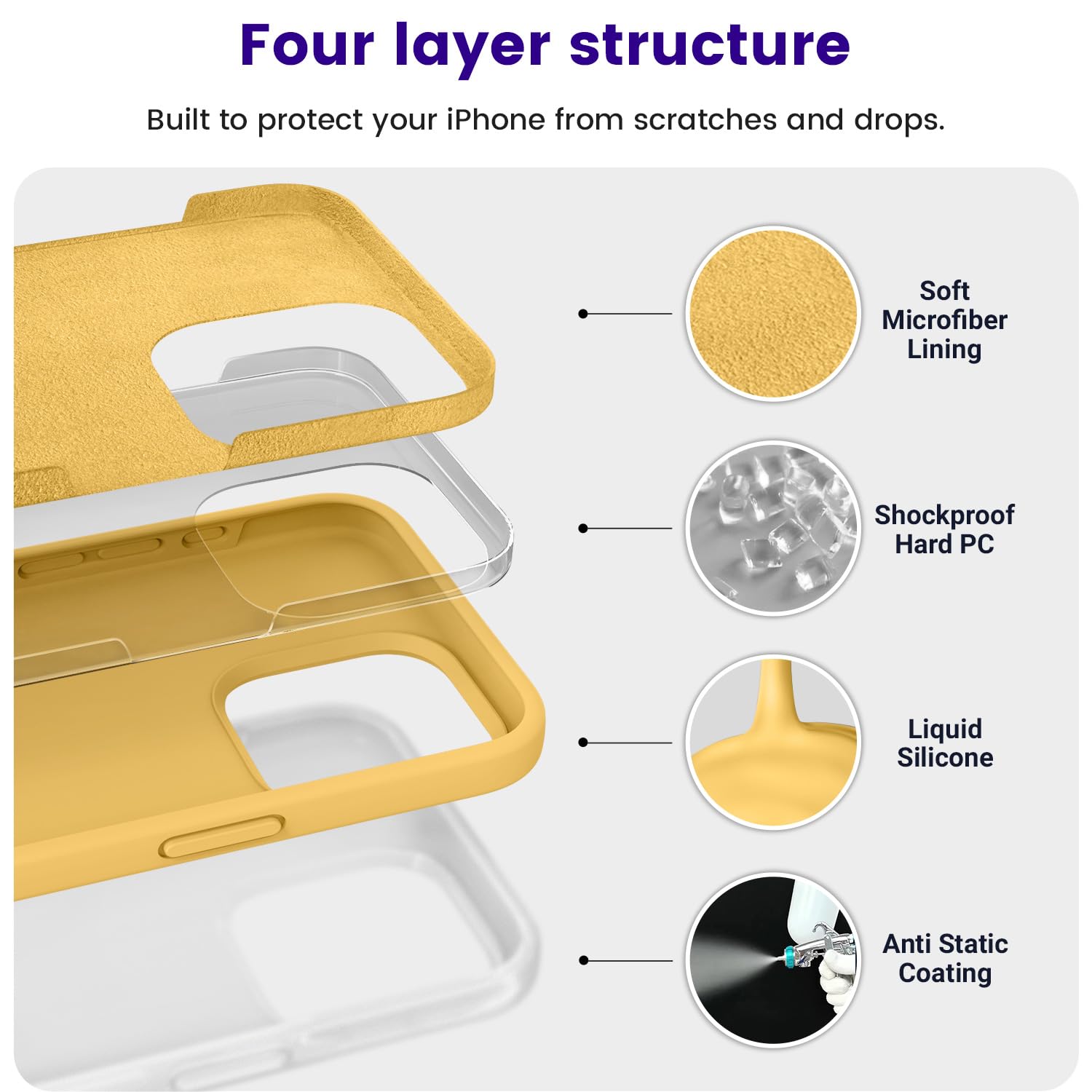 Four layer structure

Built to protect your iPhone from scratches and drops.

Soft Microfiber Lining

Shockproof Hard PC

Liquid Silicone

Anti Static Coating