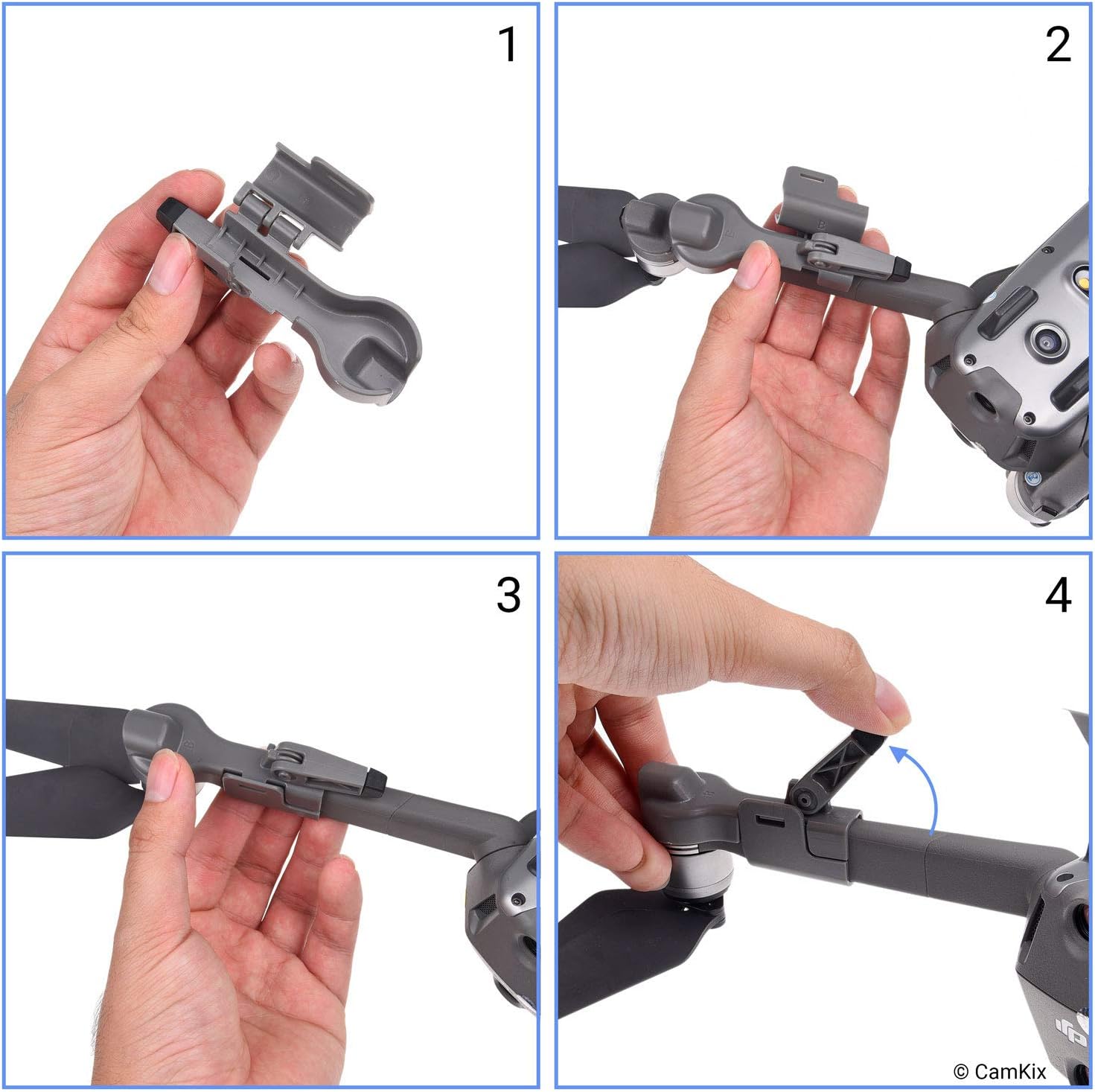 1

2

3

4

© CamKix