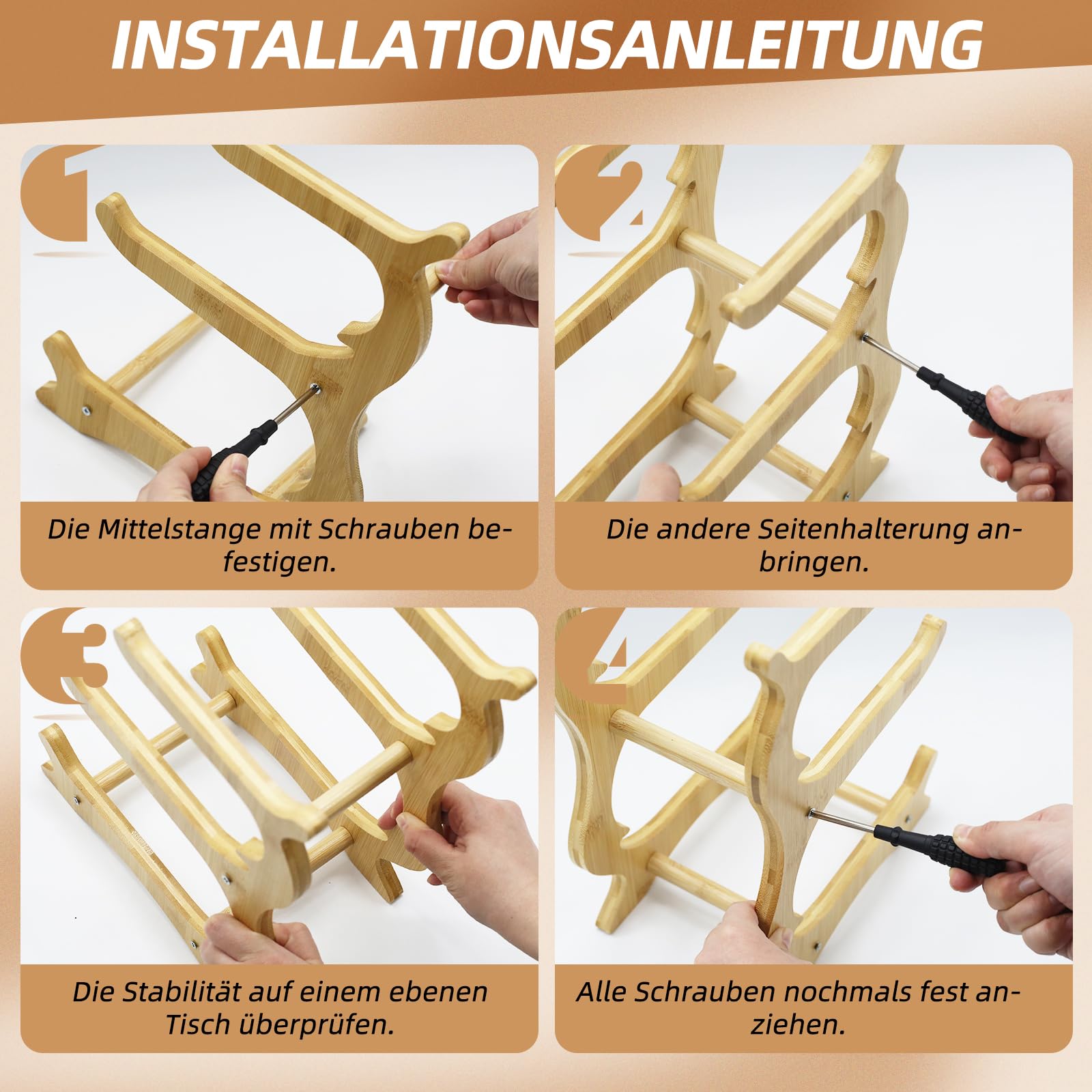 INSTALLATIONSANLEITUNG

1

Die Mittelstange mit Schrauben befestigen.

2

Die andere Seitenhalterung anbringen.

3

Die Stabilität auf einem ebenen Tisch überprüfen.

4

Alle Schrauben nochmals fest anziehen.