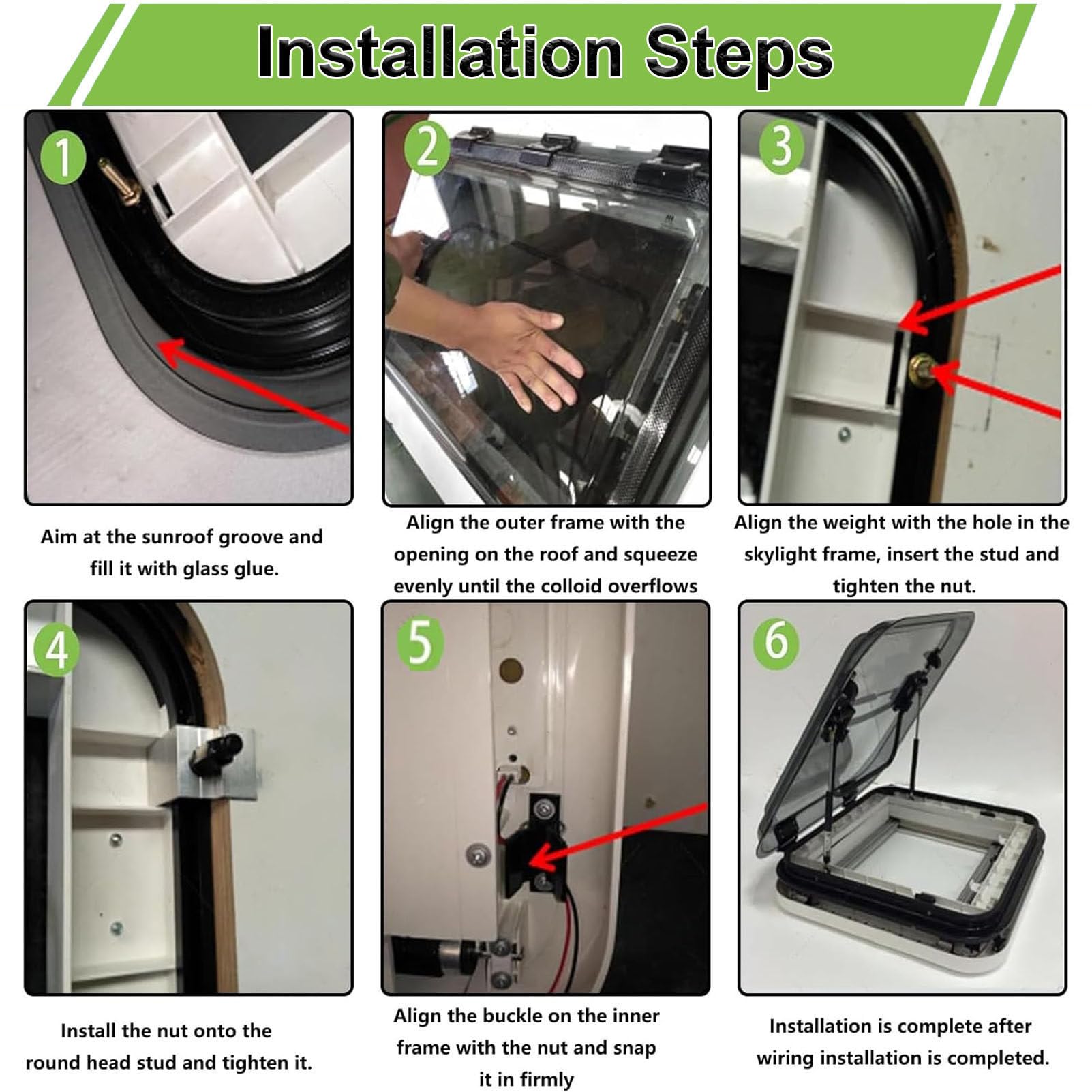 Installation Steps

1

Aim at the sunroof groove and fill it with glass glue.

2

Align the outer frame with the opening on the roof and squeeze evenly until the colloid overflows

3

Align the weight with the hole in the skylight frame, insert the stud and tighten the nut.

4

Install the nut onto the round head stud and tighten it.

5

Align the buckle on the inner frame with the nut and snap it in firmly

6

Installation is complete after wiring installation is completed.