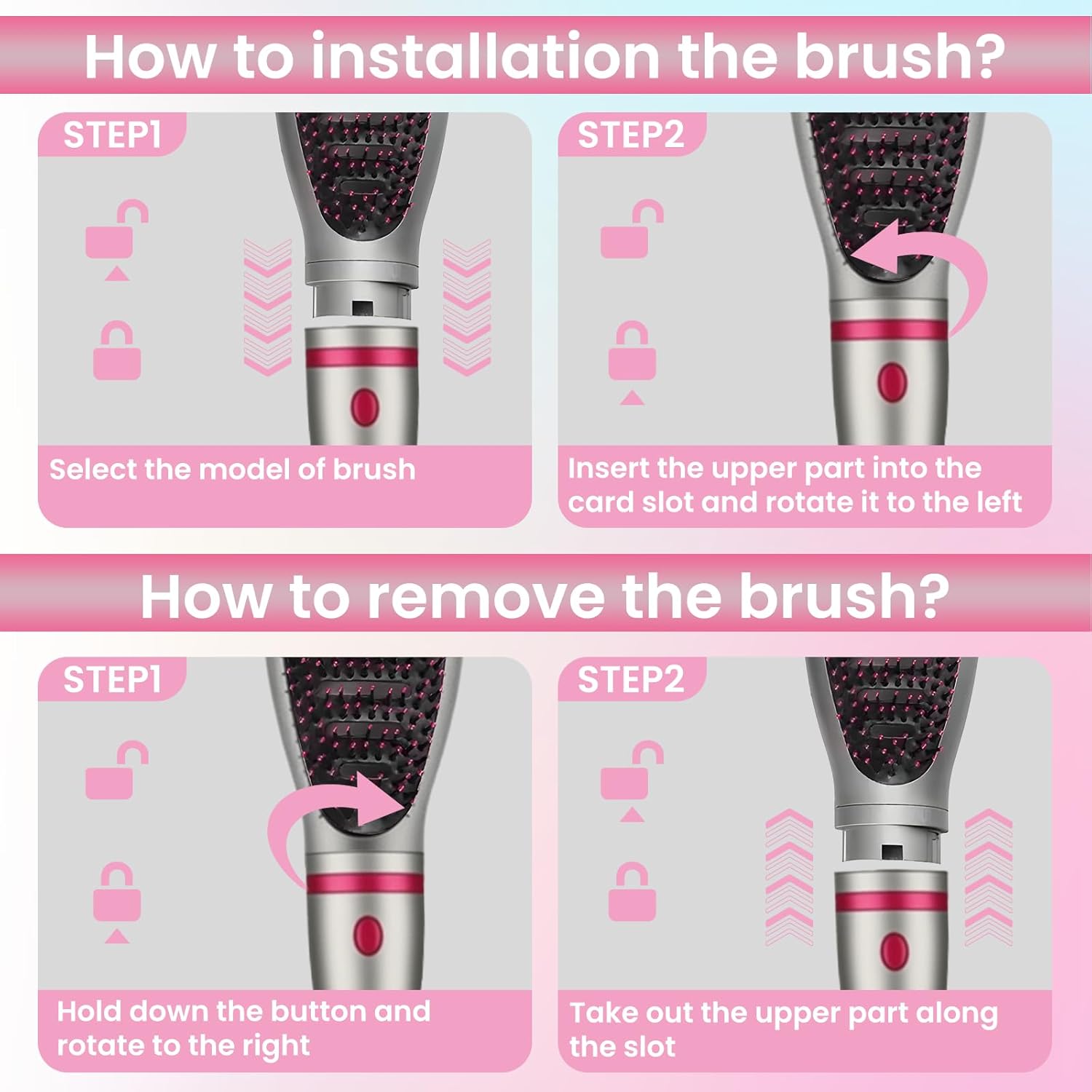 How to installation the brush?

STEP1

Select the model of brush

STEP2

Insert the upper part into the card slot and rotate it to the left

How to remove the brush?

STEP1

Hold down the button and rotate to the right

STEP2

Take out the upper part along the slot