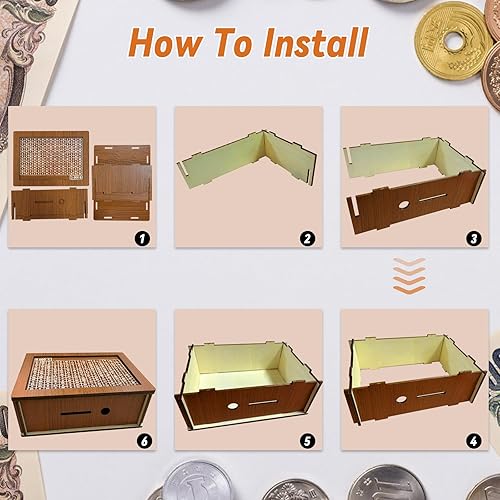 How To Install

1

2

3

6

5

4