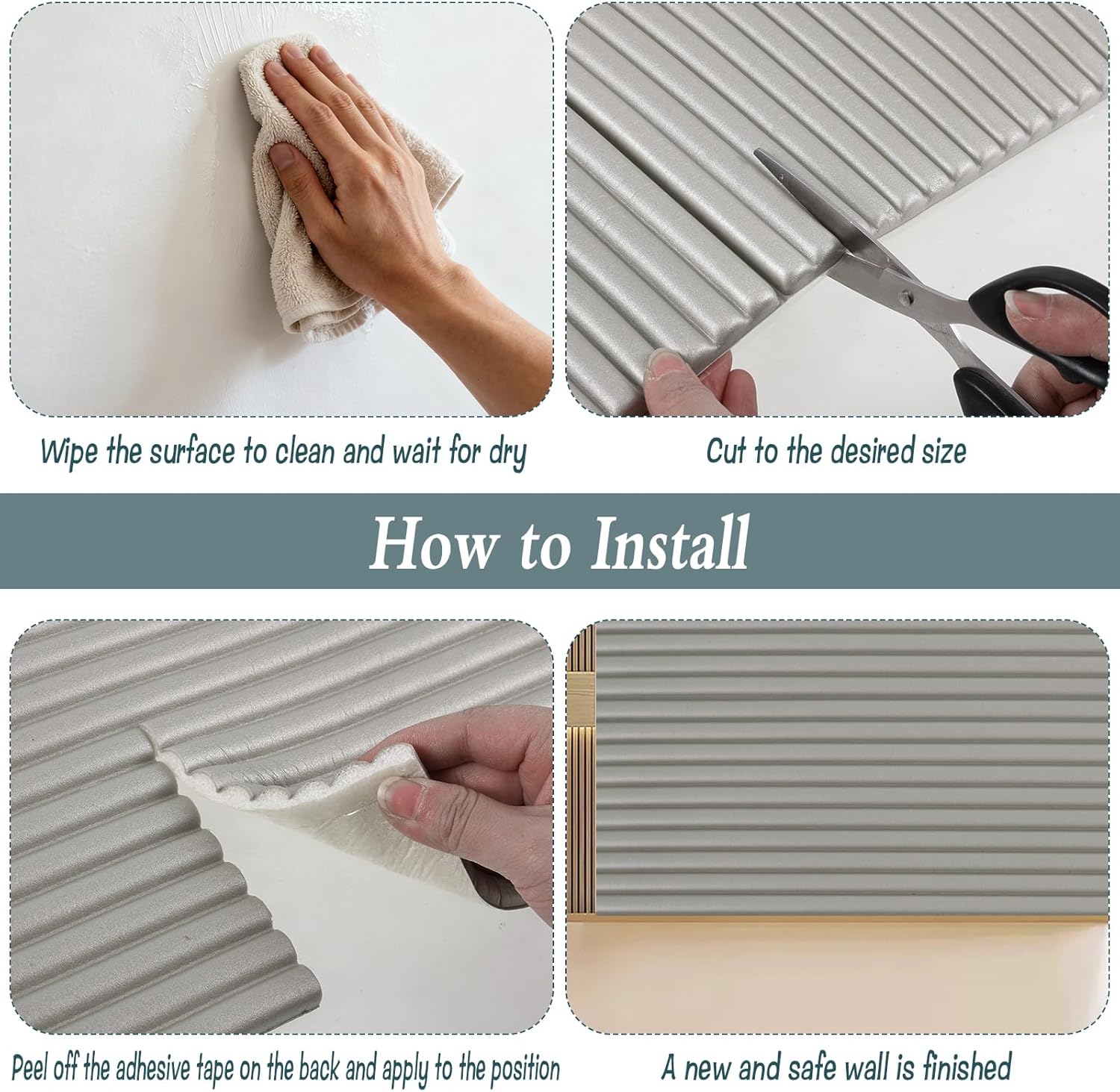 Wipe the surface to clean and wait for dry

Cut to the desired size

How to Install

Peel off the adhesive tape on the back and apply to the position

A new and safe wall is finished