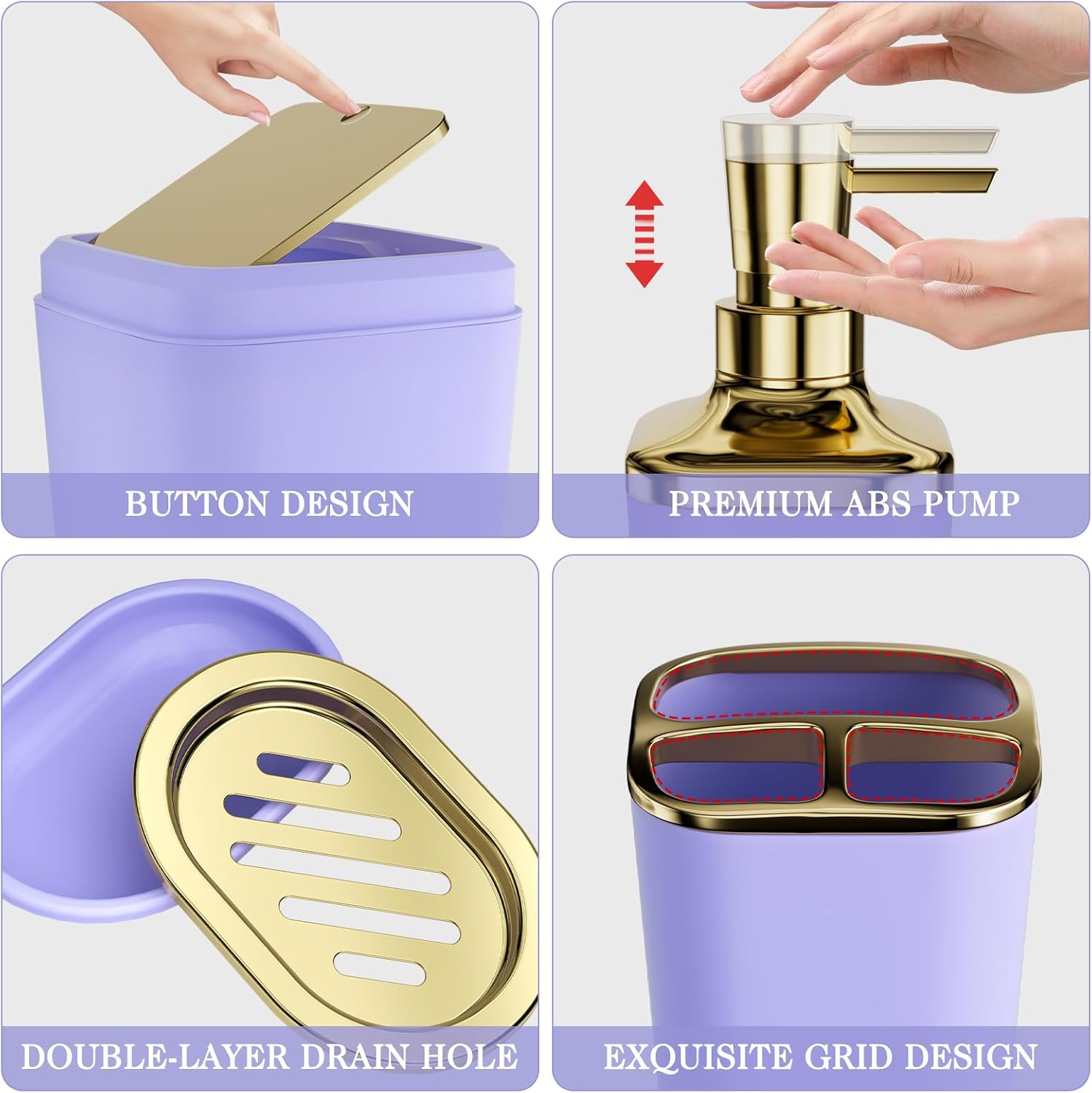 BUTTON DESIGN

PREMIUM ABS PUMP

DOUBLE-LAYER DRAIN HOLE

EXQUISITE GRID DESIGN