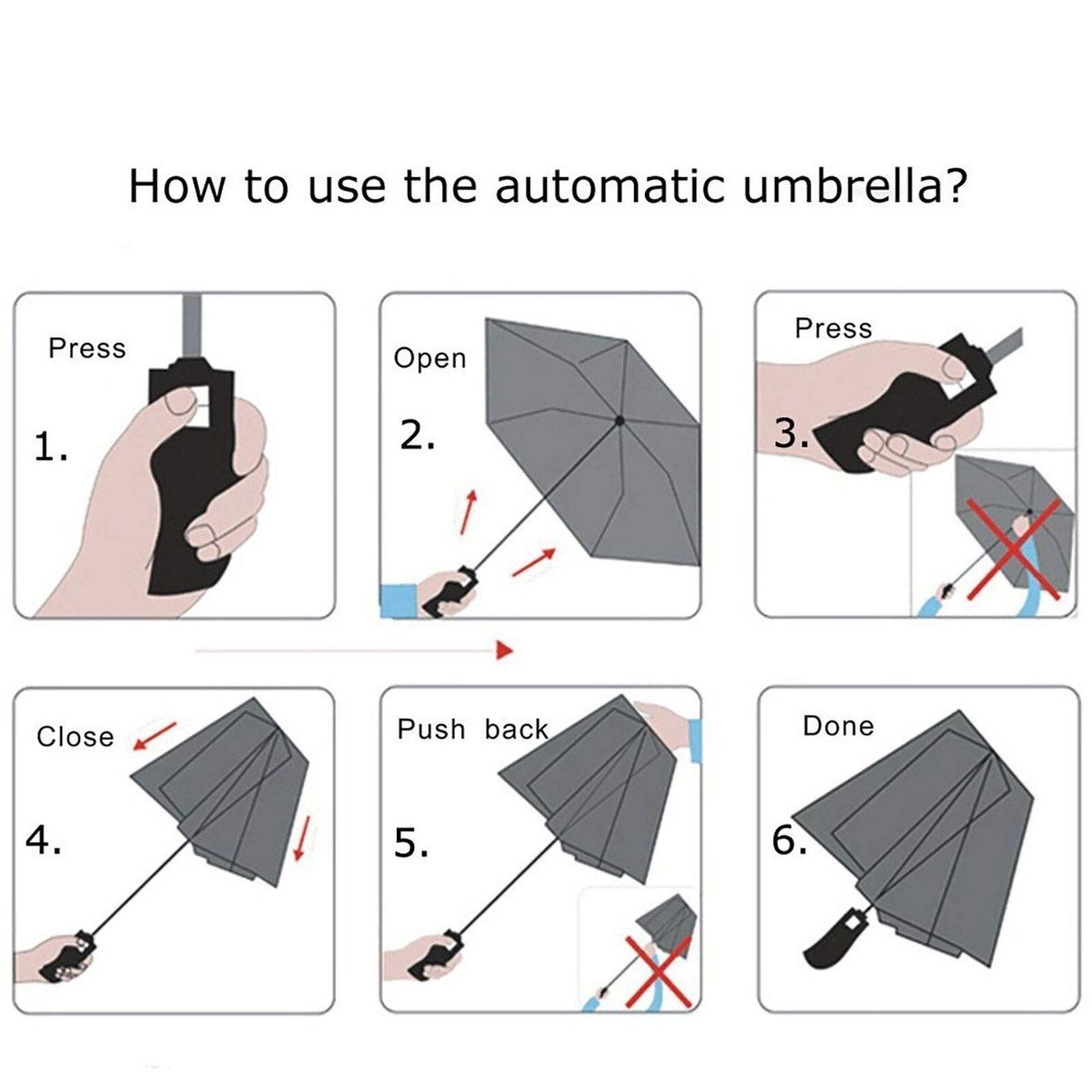 How to use the automatic umbrella?

Press
1.

Open
2.

Press
3.

Close
4.

Push back
5.

Done
6.