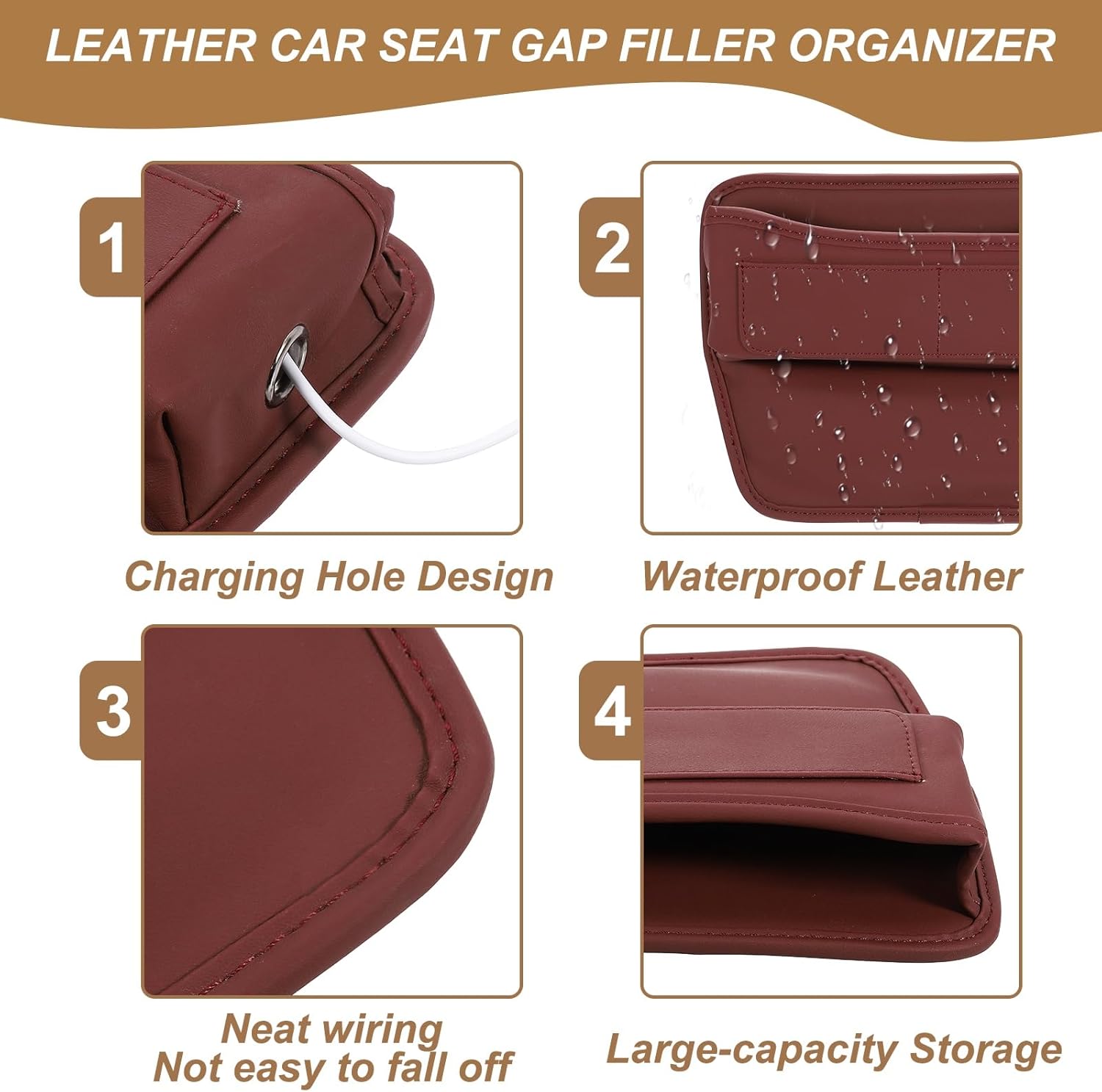 LEATHER CAR SEAT GAP FILLER ORGANIZER

1

Charging Hole Design

2

Waterproof Leather

3

Neat wiring
Not easy to fall off

4

Large-capacity Storage