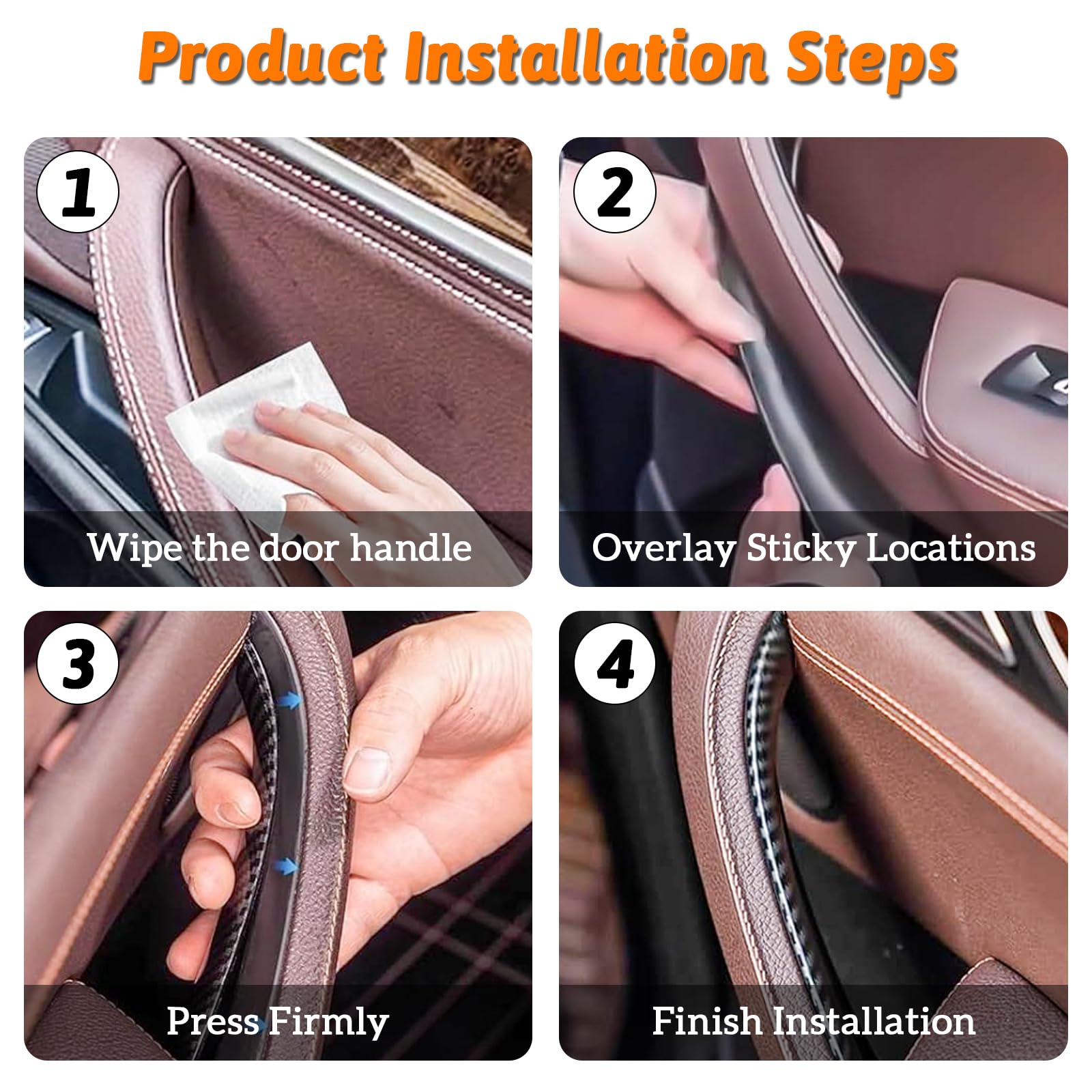 Product Installation Steps

1

Wipe the door handle

2

Overlay Sticky Locations

3

Press Firmly

4

Finish Installation