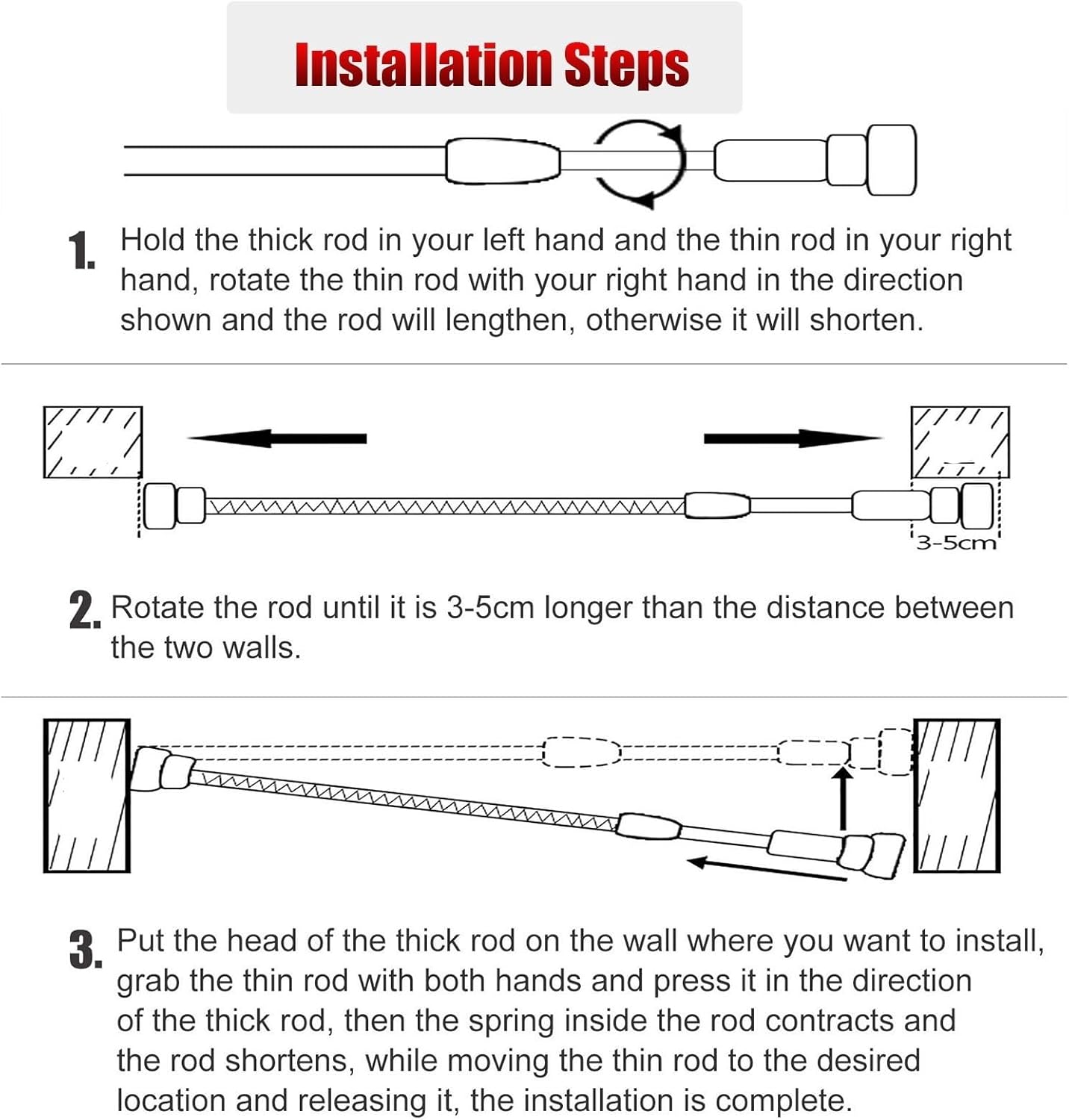 Installation Steps

1. Hold the thick rod in your left hand and the thin rod in your right hand, rotate the thin rod with your right hand in the direction shown and the rod will lengthen, otherwise it will shorten.

3-5cm

2. Rotate the rod until it is 3-5cm longer than the distance between the two walls.

3. Put the head of the thick rod on the wall where you want to install, grab the thin rod with both hands and press it in the direction of the thick rod, then the spring inside the rod contracts and the rod shortens, while moving the thin rod to the desired location and releasing it, the installation is complete.