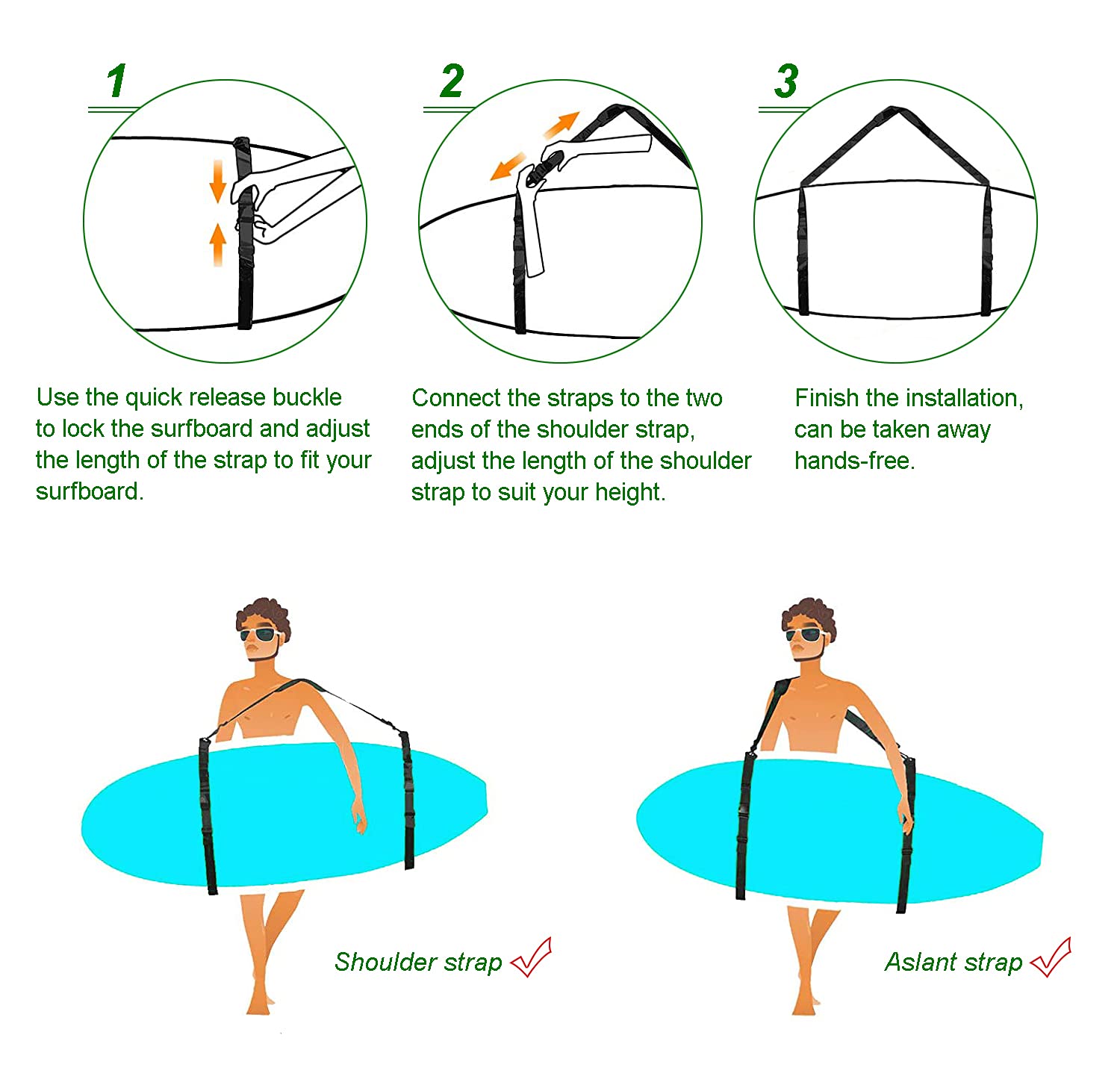 1

Use the quick release buckle to lock the surfboard and adjust the length of the strap to fit your surfboard.

2

Connect the straps to the two ends of the shoulder strap, adjust the length of the shoulder strap to suit your height.

3

Finish the installation, can be taken away hands-free.

Shoulder strap

Aslant strap