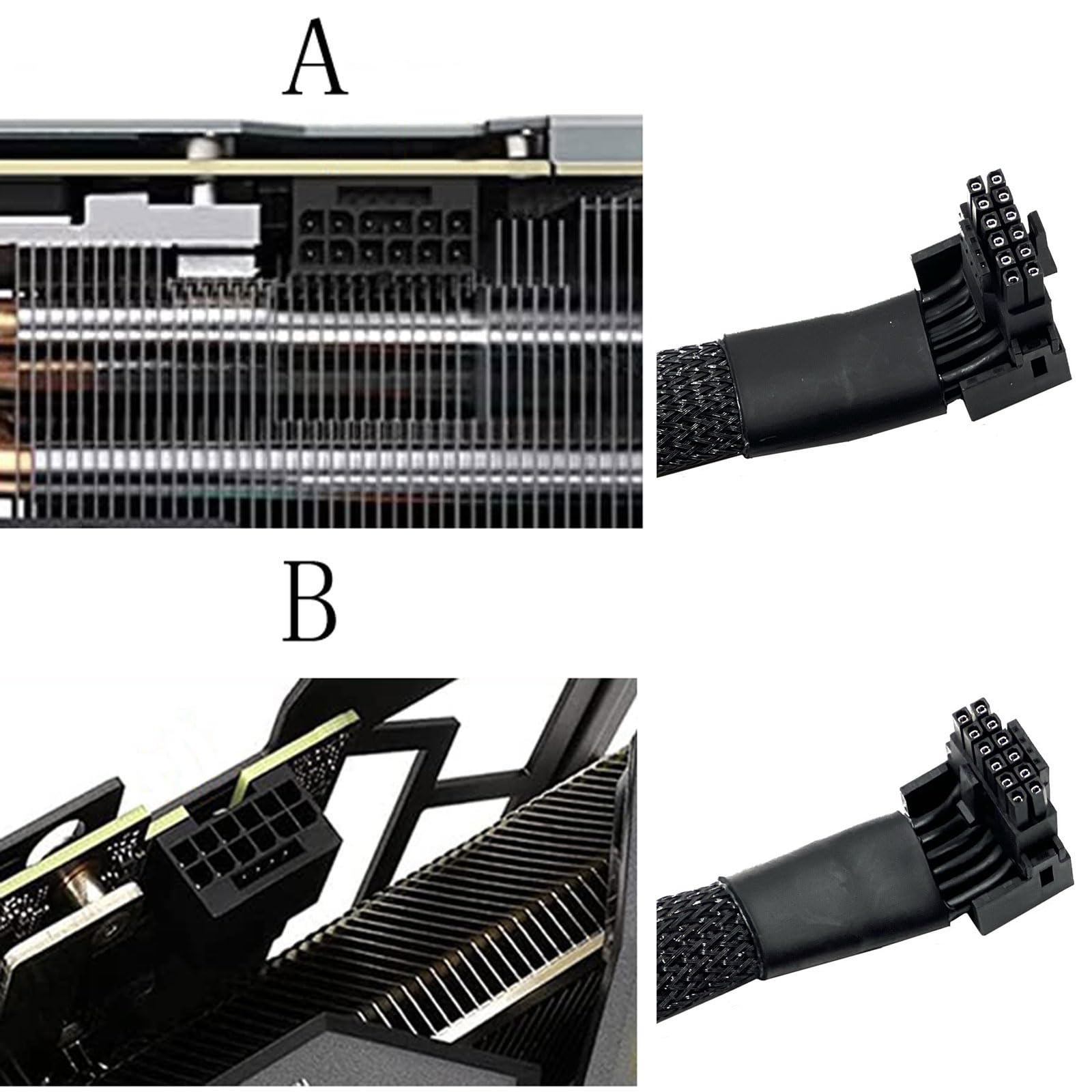 A

B