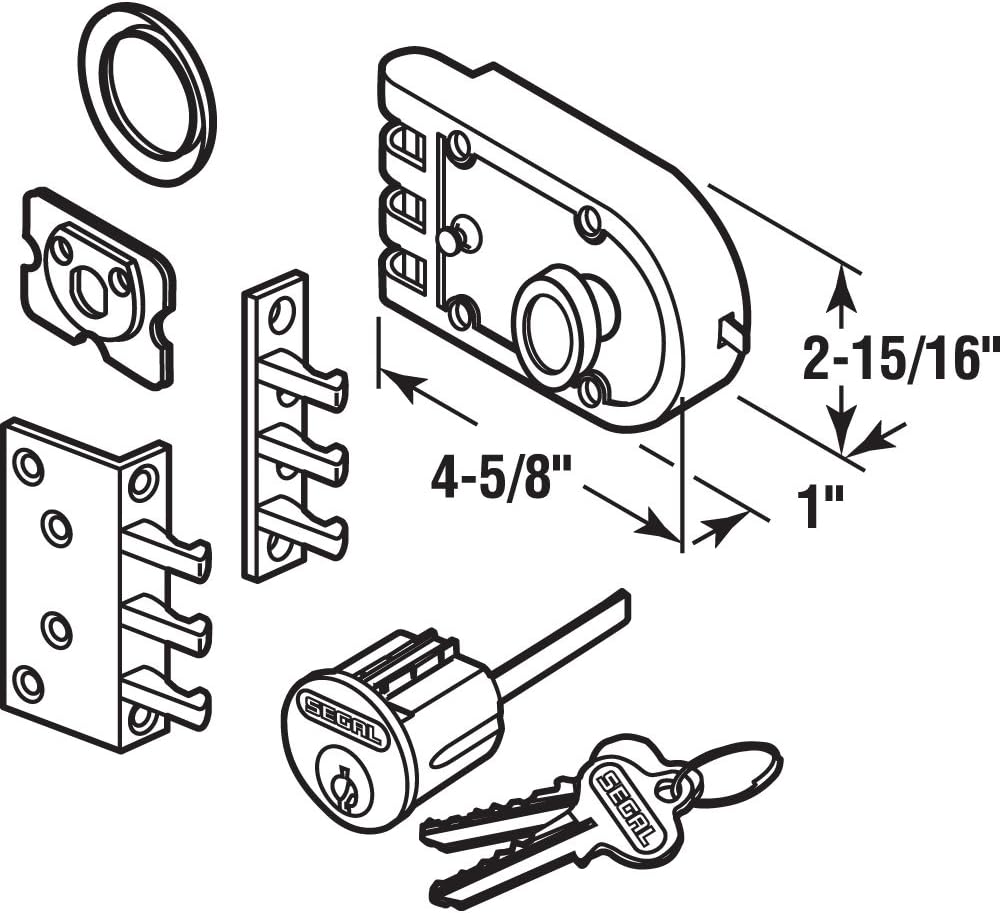 2-15/16"

4-5/8"

1"

SEGAL

SEGAL