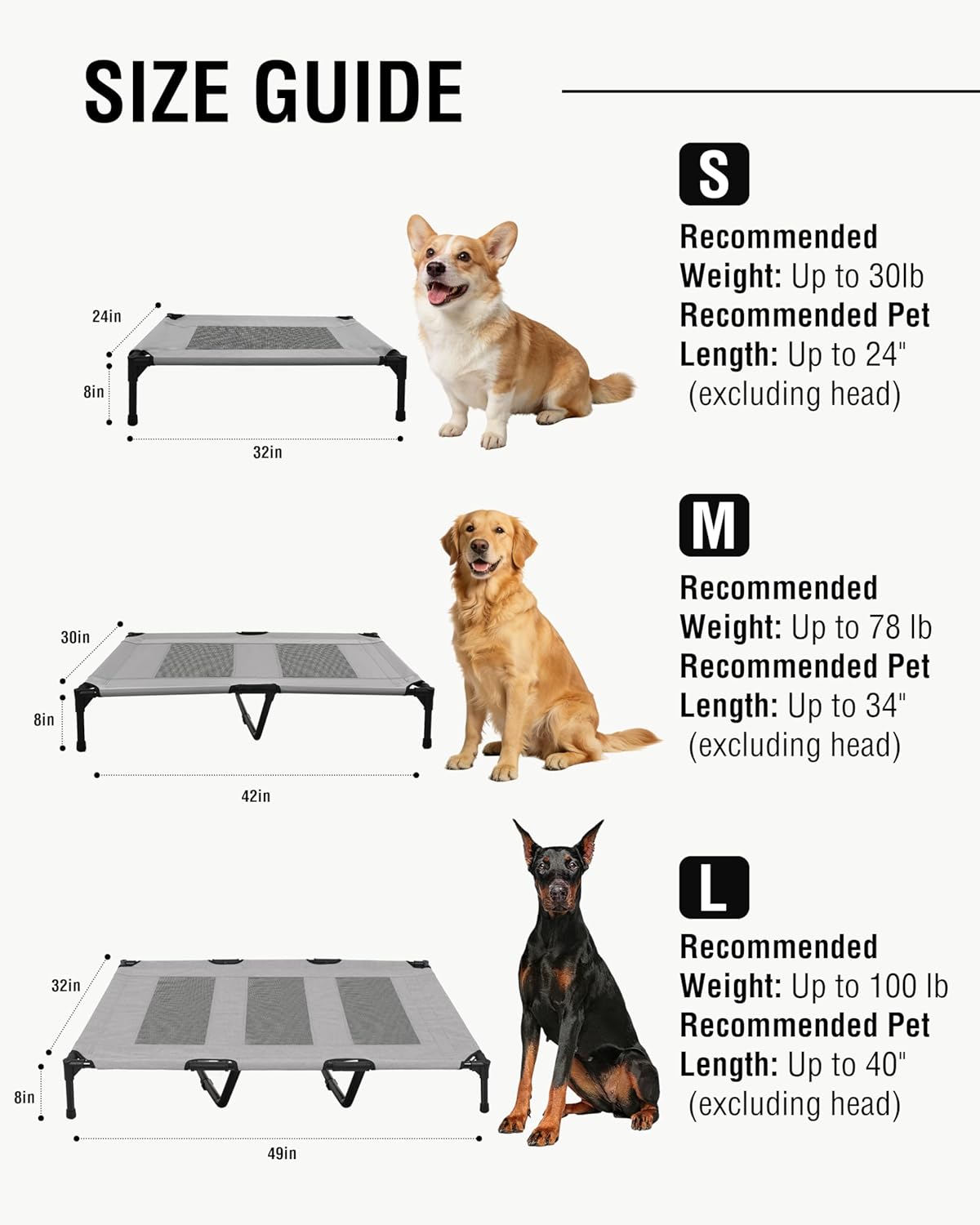 SIZE GUIDE

24in
8in
32in

S

Recommended Weight: Up to 30lb
Recommended Pet Length: Up to 24" (excluding head)

30in
8in
42in

M

Recommended Weight: Up to 78 lb
Recommended Pet Length: Up to 34" (excluding head)

32in
8in
49in

L

Recommended Weight: Up to 100 lb
Recommended Pet Length: Up to 40" (excluding head)