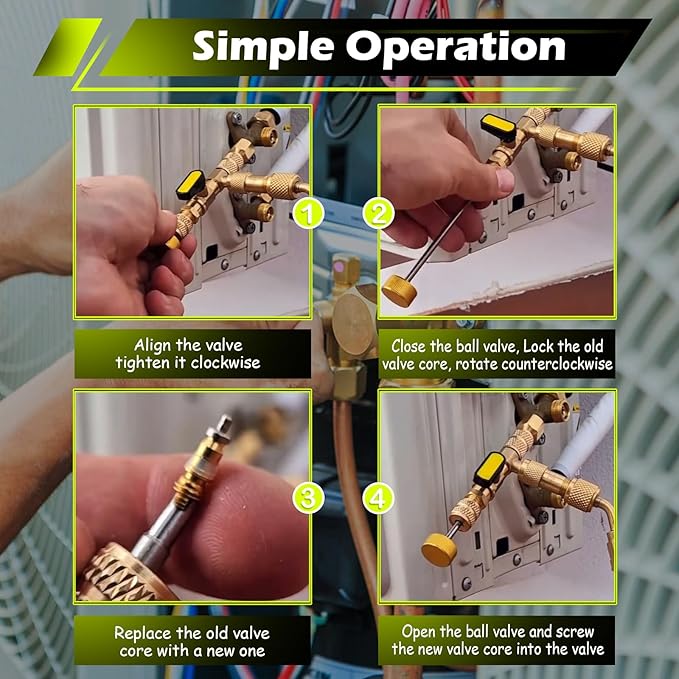 Simple Operation

1

Align the valve tighten it clockwise

2

Close the ball valve, Lock the old valve core, rotate counterclockwise

3

Replace the old valve core with a new one

4

Open the ball valve and screw the new valve core into the valve