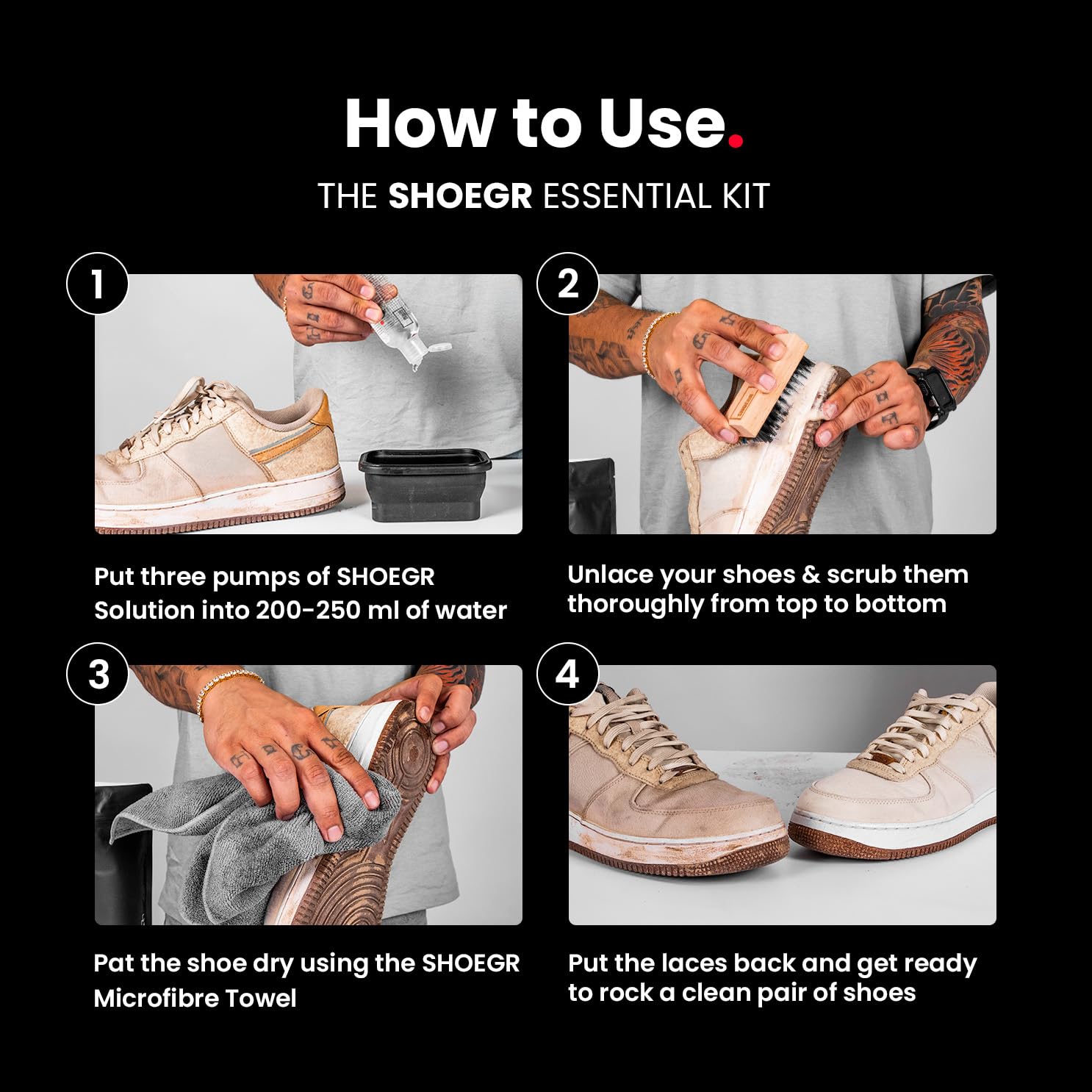 How to Use.

THE SHOEGR ESSENTIAL KIT

1

Put three pumps of SHOEGR Solution into 200-250 ml of water

2

Unlace your shoes & scrub them thoroughly from top to bottom

3

Pat the shoe dry using the SHOEGR Microfibre Towel

4

Put the laces back and get ready to rock a clean pair of shoes