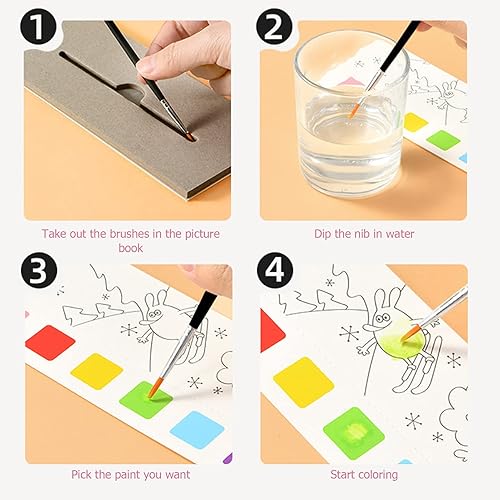 1

Take out the brushes in the picture book

2

Dip the nib in water

3

Pick the paint you want

4

Start coloring