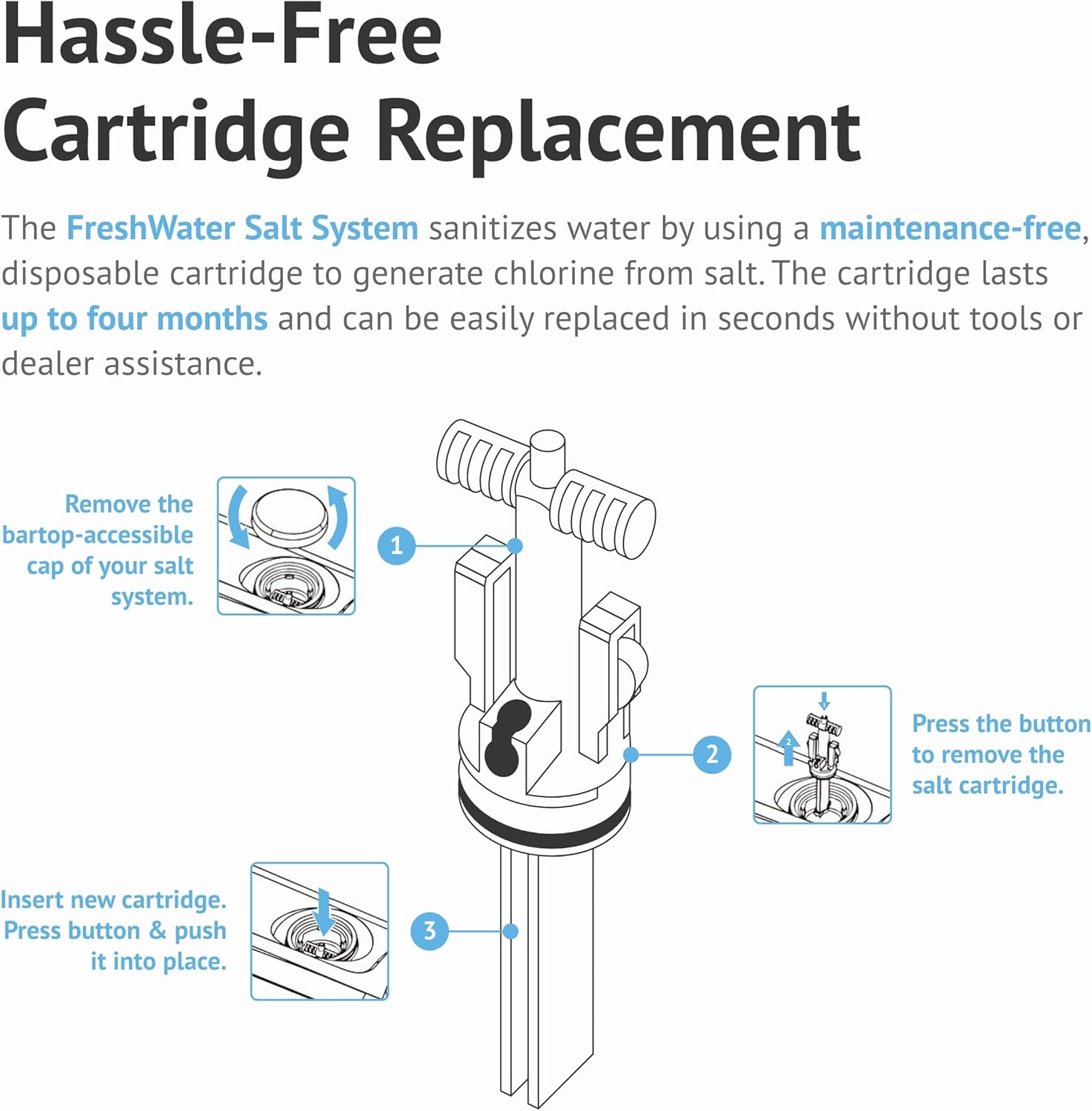 Hassle-Free Cartridge Replacement

The FreshWater Salt System sanitizes water by using a maintenance-free, disposable cartridge to generate chlorine from salt. The cartridge lasts up to four months and can be easily replaced in seconds without tools or dealer assistance.

Remove the bartop-accessible cap of your salt system.

1

2

Press the button to remove the salt cartridge.

Insert new cartridge. Press button & push it into place.

3