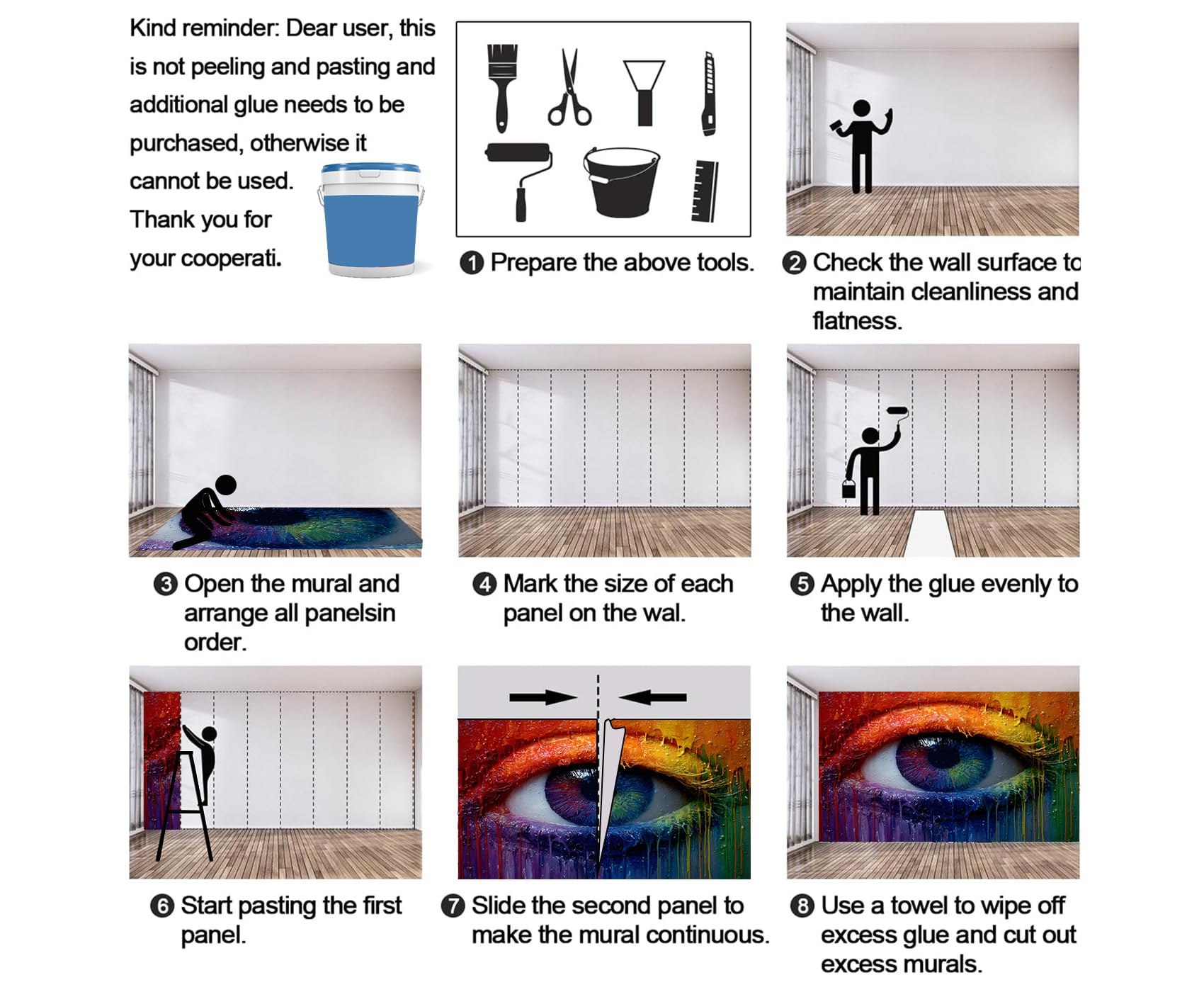 Kind reminder: Dear user, this is not peeling and pasting and additional glue needs to be purchased, otherwise it cannot be used. Thank you for your cooperati.

❶ Prepare the above tools.

❷ Check the wall surface to maintain cleanliness and flatness.

❸ Open the mural and arrange all panelsin order.

❹ Mark the size of each panel on the wal.

❺ Apply the glue evenly to the wall.

❻ Start pasting the first panel.

❼ Slide the second panel to make the mural continuous.

❽ Use a towel to wipe off excess glue and cut out excess murals.