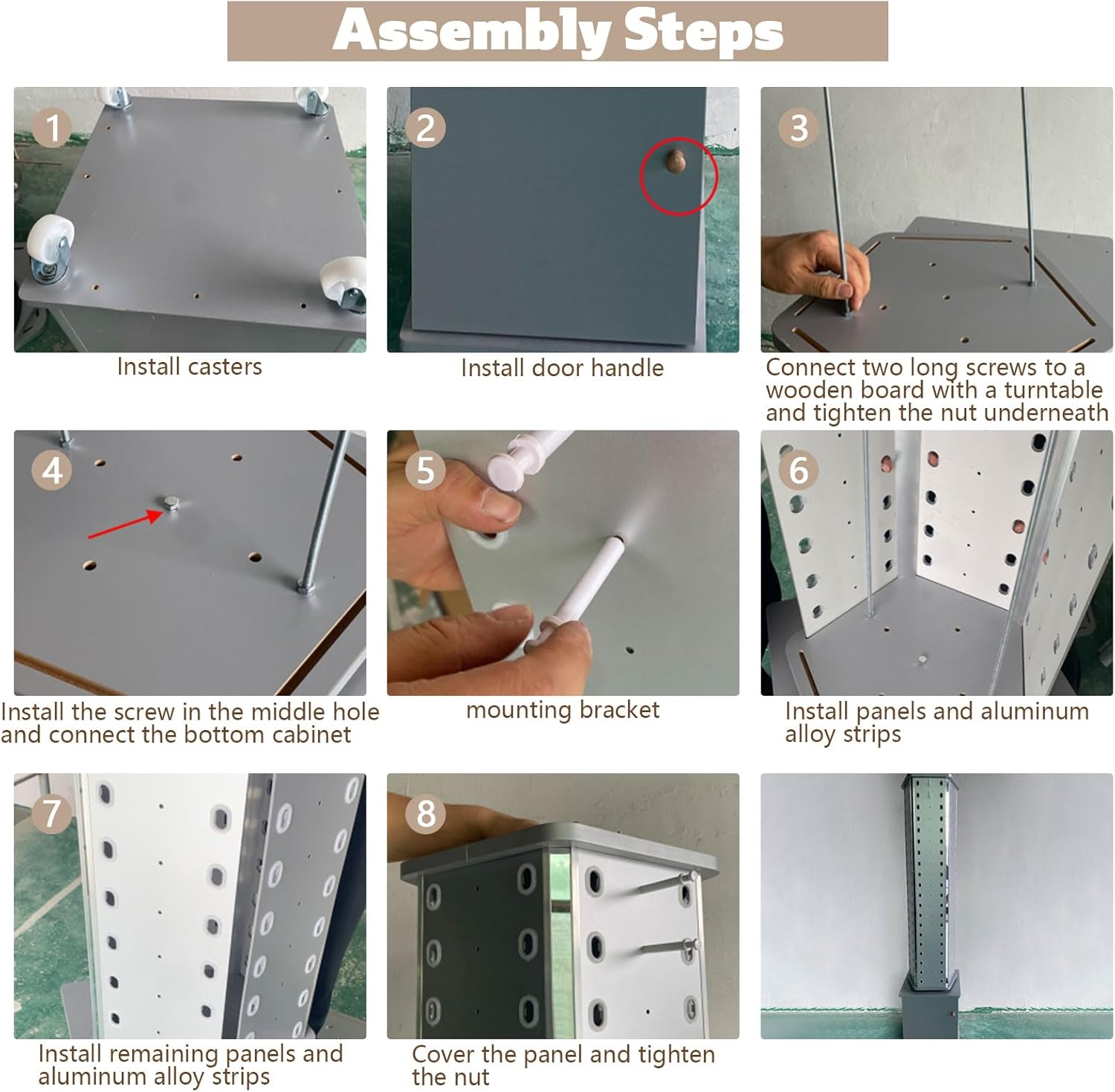 Assembly Steps

1

Install casters

2

Install door handle

3

Connect two long screws to a wooden board with a turntable and tighten the nut underneath

4

Install the screw in the middle hole and connect the bottom cabinet

5

mounting bracket

6

Install panels and aluminum alloy strips

7

Install remaining panels and aluminum alloy strips

8

Cover the panel and tighten the nut